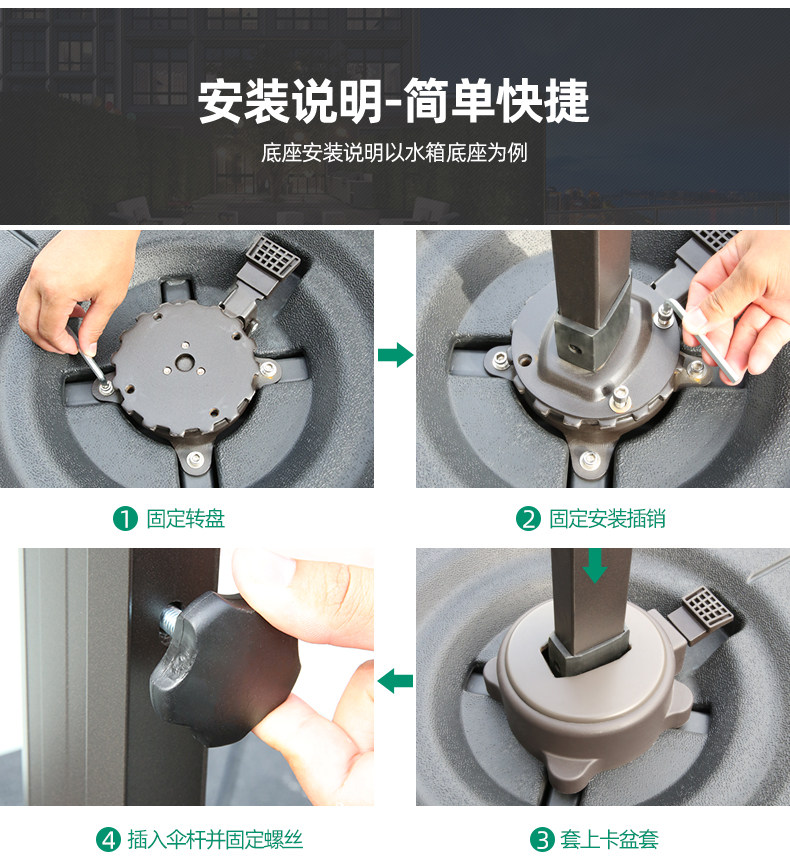 安装说明-简单快捷

底座安装说明以水箱底座为例

1 固定转盘

2 固定安装插销

4 插入伞杆并固定螺丝

3 套上卡盆套