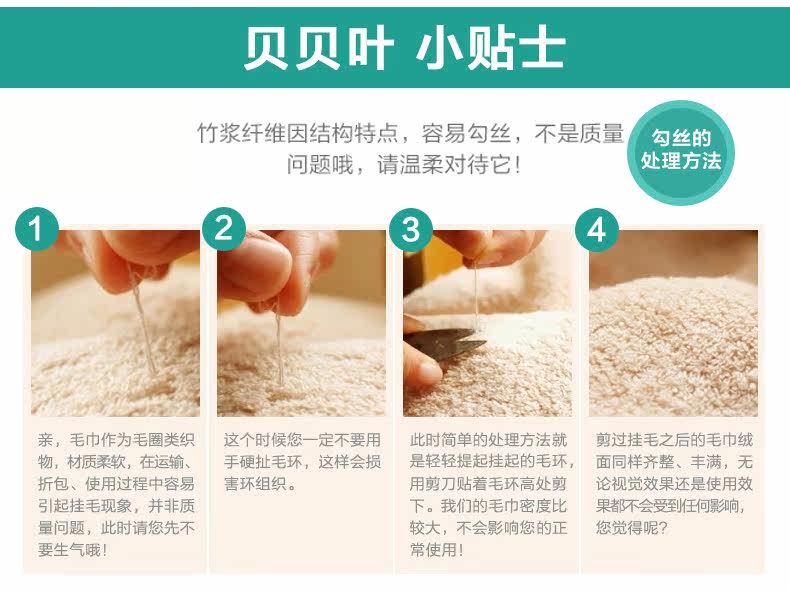 贝贝叶 小贴士

竹浆纤维因结构特点，容易勾丝，不是质量问题哦，请温柔对待它！

勾丝的处理方法

1

亲，毛巾作为毛圈类织物，材质柔软，在运输、折包、使用过程中容易引起挂毛现象，并非质量问题，此时请您先不要生气哦！

2

这个时候您一定不要用手硬扯毛环，这样会损害环组织。

3

此时简单的处理方法就是轻轻提起挂起的毛环，用剪刀贴着毛环高处剪下。我们的毛巾密度比较大，不会影响您的正常使用！

4

剪过挂毛之后的毛巾绒面同样齐整、丰满，无论视觉效果还是使用效果都不会受到任何影响，您觉得呢？