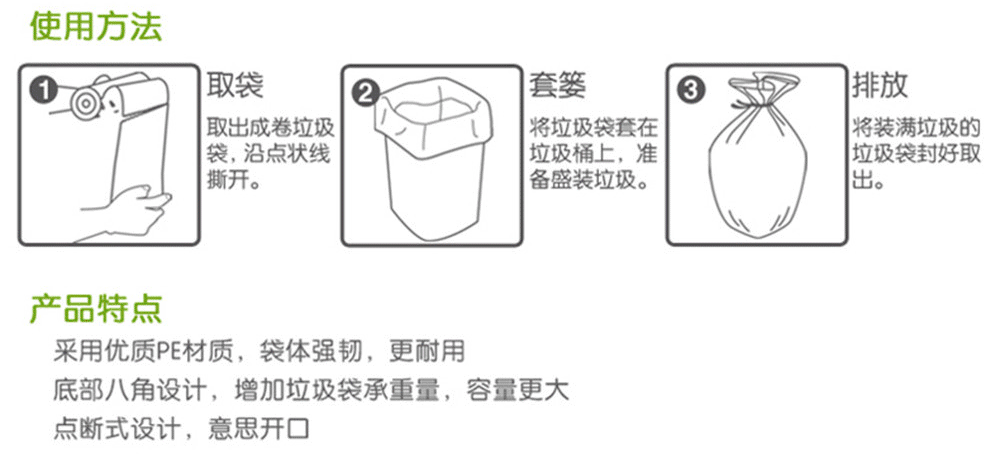 使用方法

1 取袋
取出成卷垃圾袋，沿点状线撕开。

2 套篓
将垃圾袋套在垃圾桶上，准备盛装垃圾。

3 排放
将装满垃圾的垃圾袋封好取出。

产品特点

采用优质PE材质，袋体强韧，更耐用
底部八角设计，增加垃圾袋承重量，容量更大
点断式设计，意思开口