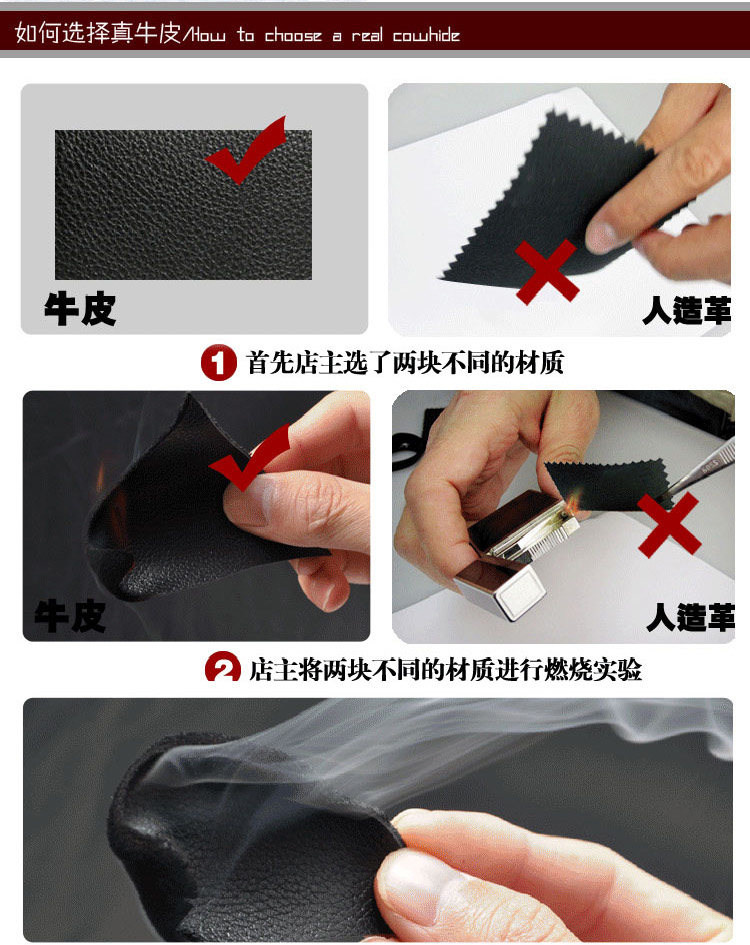 如何选择真牛皮/How to choose a real cowhide

牛皮

人造革

1 首先店主选了两块不同的材质

牛皮

人造革

2 店主将两块不同的材质进行燃烧实验