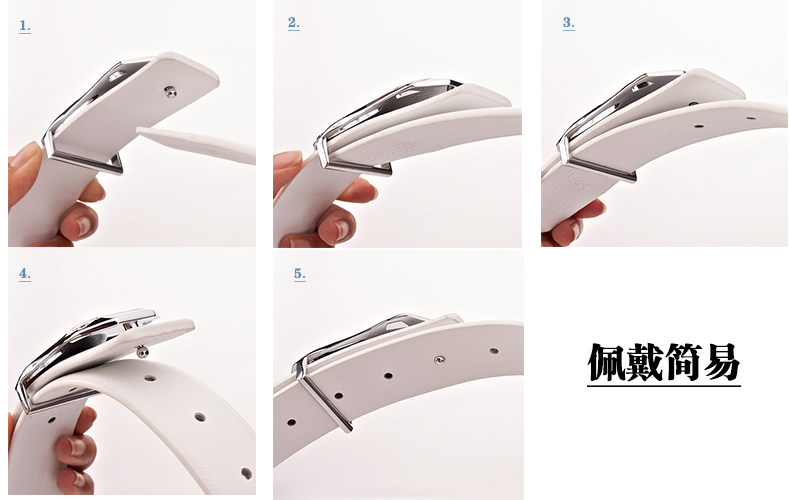 1.

2.

3.

4.

5.

佩戴简易