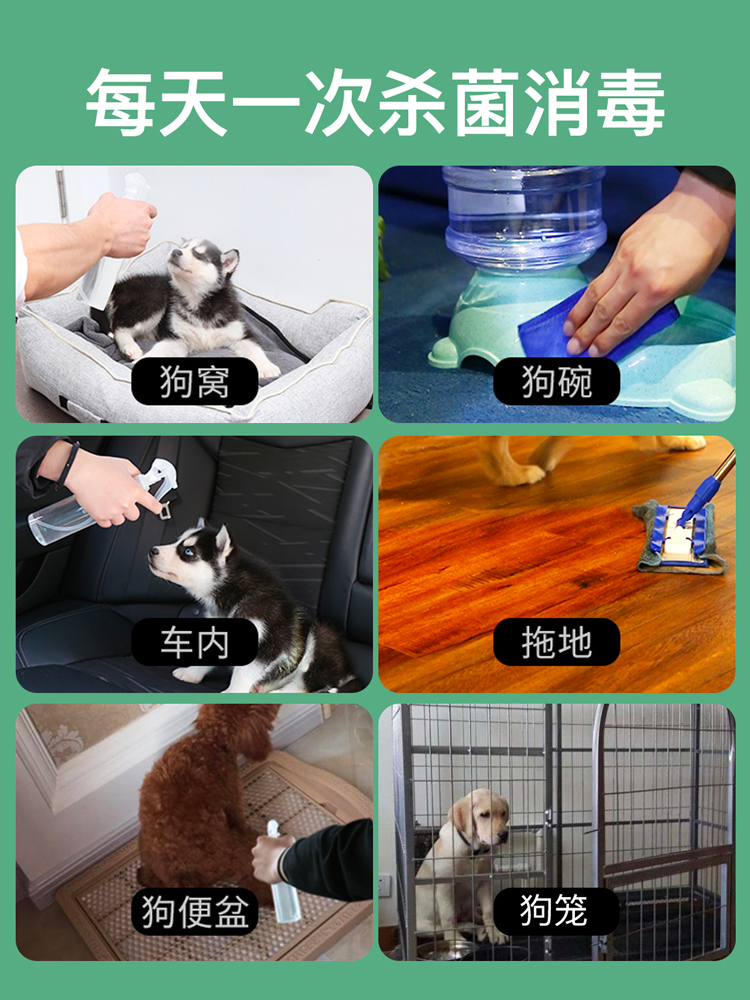 每天一次杀菌消毒

狗窝

狗碗

车内

拖地

狗便盆

狗笼