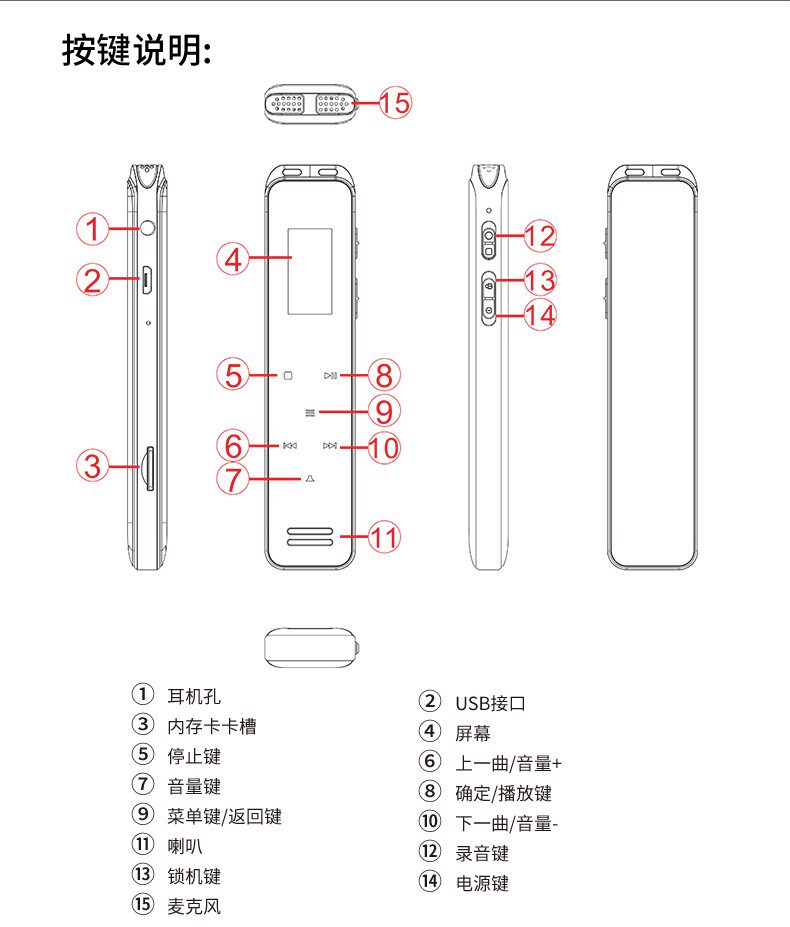 按键说明:

15

1

2

3

4

5

6

7

8

9

10

11

12

13

14

① 耳机孔
③ 内存卡卡槽
⑤ 停止键
⑦ 音量键
⑨ 菜单键/返回键
⑪ 喇叭
⑬ 锁机键
⑮ 麦克风

② USB接口
④ 屏幕
⑥ 上一曲/音量+
⑧ 确定/播放键
⑩ 下一曲/音量-
⑫ 录音键
⑭ 电源键