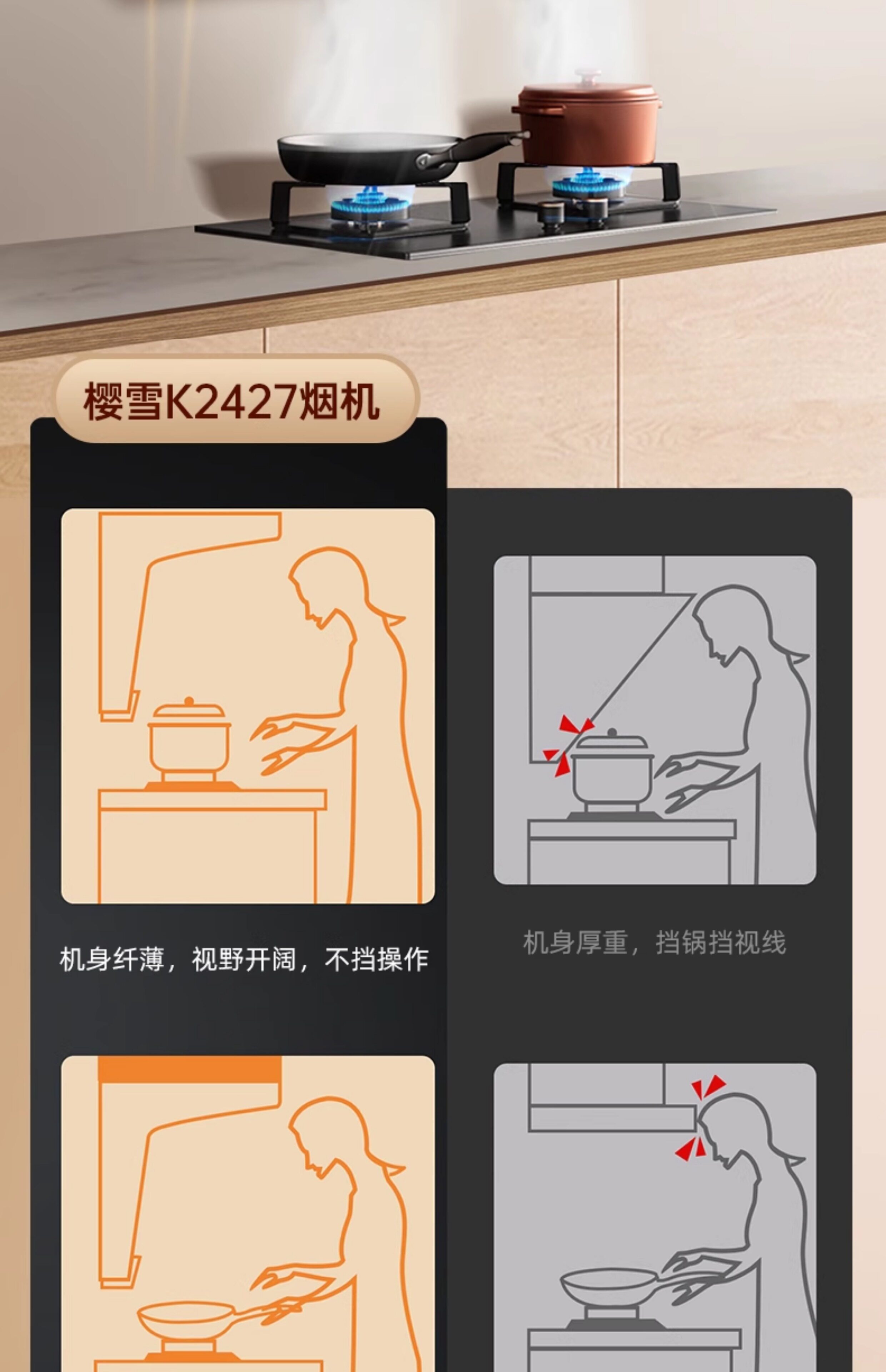 樱雪K2427烟机

机身纤薄，视野开阔，不挡操作

机身厚重，挡锅挡视线