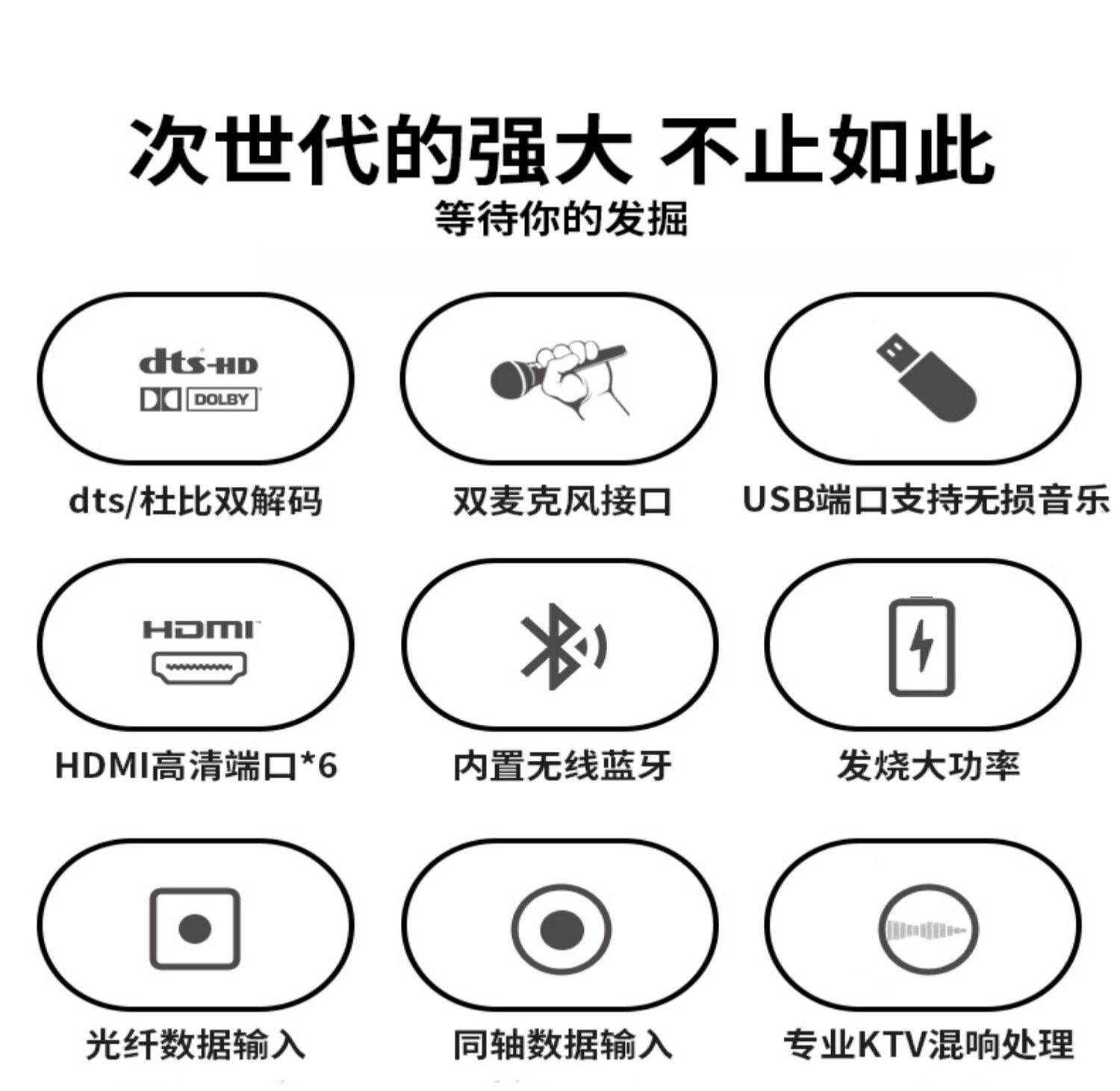 次世代的强大 不止如此
等待你的发掘

dts-HD
DOLBY

dts/杜比双解码

双麦克风接口

USB端口支持无损音乐

HDMI

HDMI高清端口*6

内置无线蓝牙

发烧大功率

光纤数据输入

同轴数据输入

专业KTV混响处理