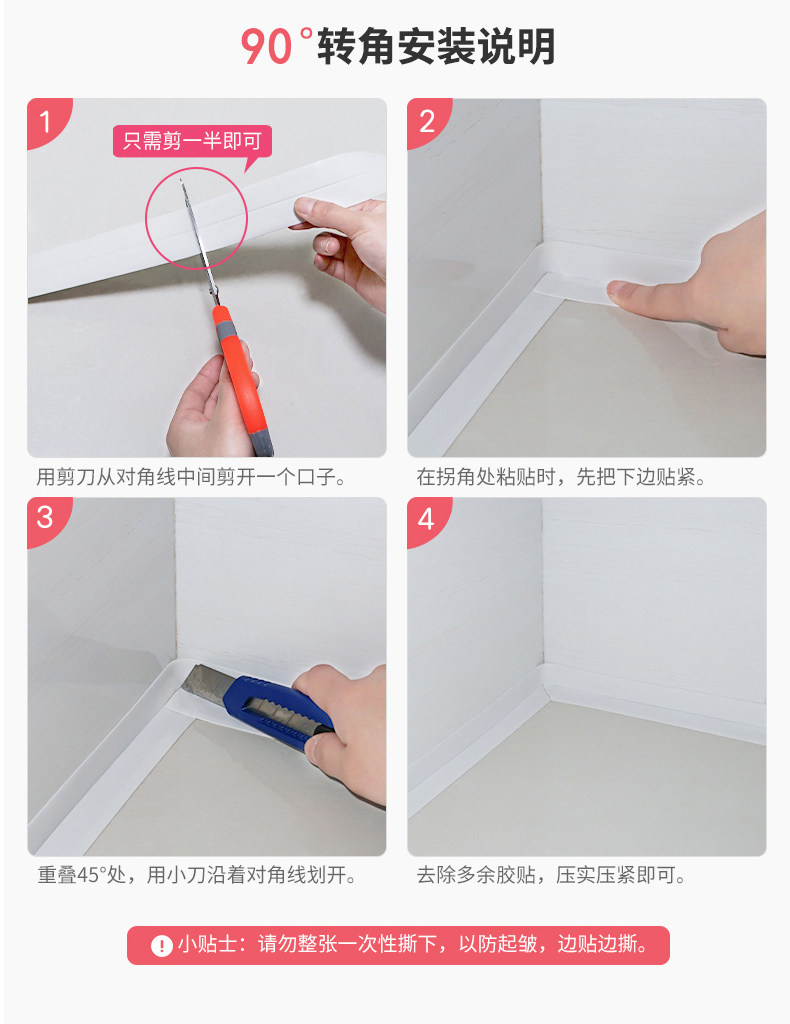 90°转角安装说明

1

只需剪一半即可

用剪刀从对角线中间剪开一个口子。

2

在拐角处粘贴时，先把下边贴紧。

3

重叠45°处，用小刀沿着对角线划开。

4

去除多余胶贴，压实压紧即可。

! 小贴士：请勿整张一次性撕下，以防起皱，边贴边撕。