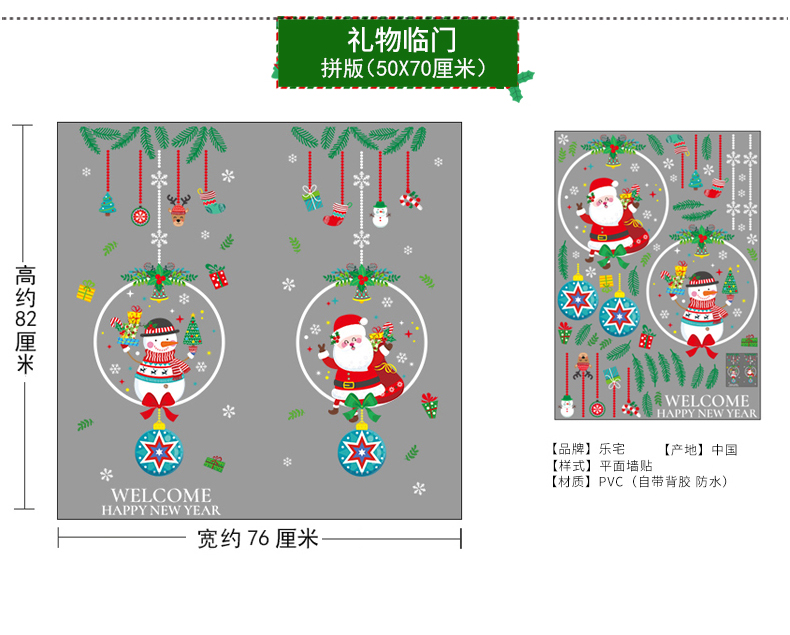 礼物临门
拼版（50X70厘米）

高约82厘米

WELCOME
HAPPY NEW YEAR

宽约 76 厘米

WELCOME
HAPPY NEW YEAR

【品牌】乐宅　　【产地】中国
【样式】平面墙贴
【材质】PVC（自带背胶 防水）