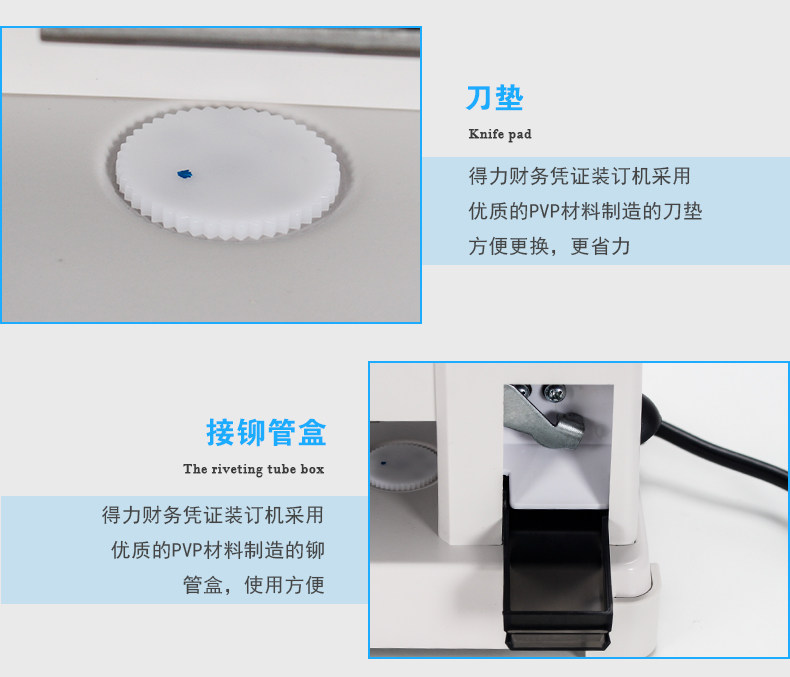 刀垫

Knife pad

得力财务凭证装订机采用
优质的PVP材料制造的刀垫
方便更换，更省力

接铆管盒

The riveting tube box

得力财务凭证装订机采用
优质的PVP材料制造的铆
管盒，使用方便