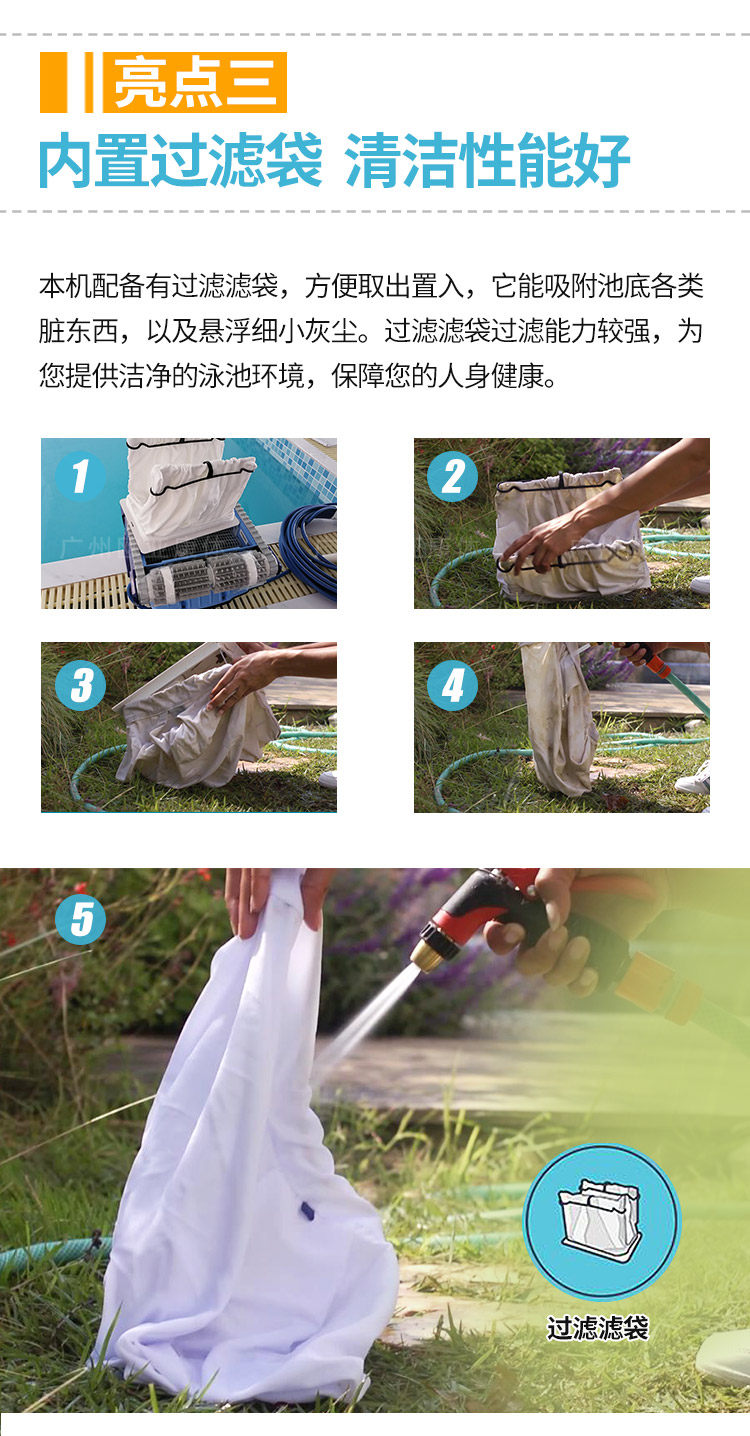 亮点三
内置过滤袋 清洁性能好

本机配备有过滤滤袋，方便取出置入，它能吸附池底各类脏东西，以及悬浮细小灰尘。过滤滤袋过滤能力较强，为您提供洁净的泳池环境，保障您的人身健康。

1

2

3

4

5

过滤滤袋