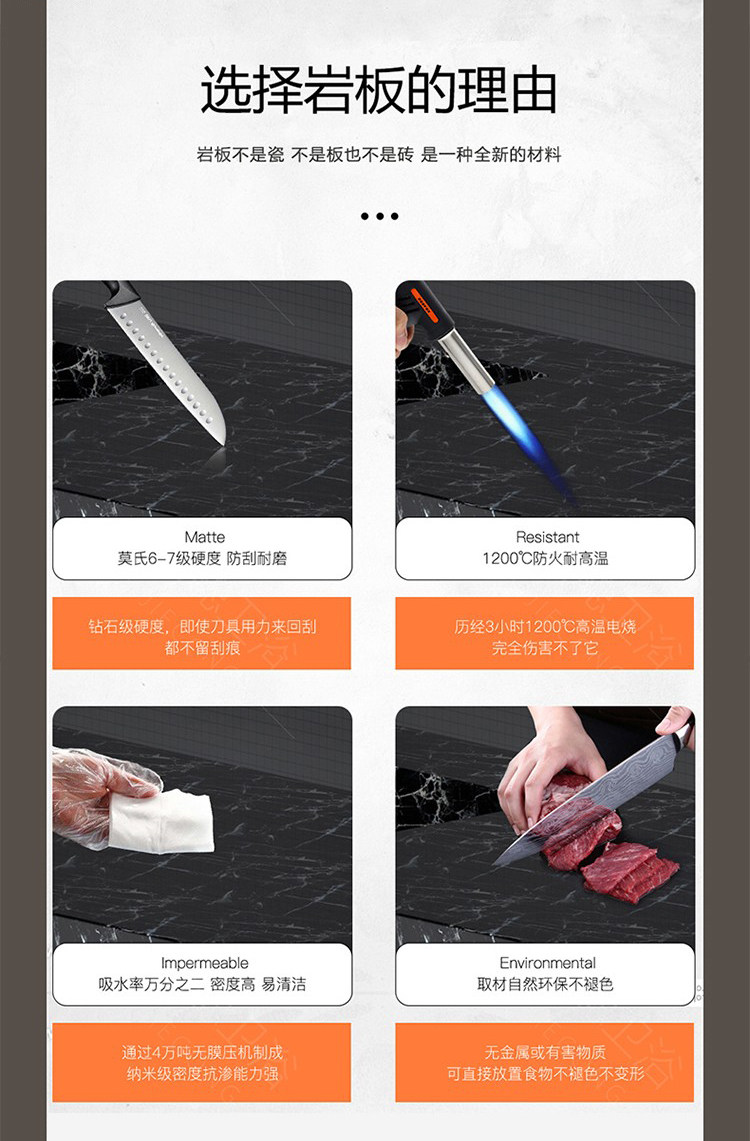 选择岩板的理由

岩板不是瓷 不是板也不是砖 是一种全新的材料

Matte
莫氏6-7级硬度 防刮耐磨

钻石级硬度，即使刀具用力来回刮
都不留刮痕

Resistant
1200℃防火耐高温

历经3小时1200℃高温电烧
完全伤害不了它

Impermeable
吸水率万分之二 密度高 易清洁

通过4万吨无膜压机制成
纳米级密度抗渗能力强

Environmental
取材自然环保不褪色

无金属或有害物质
可直接放置食物不褪色不变形