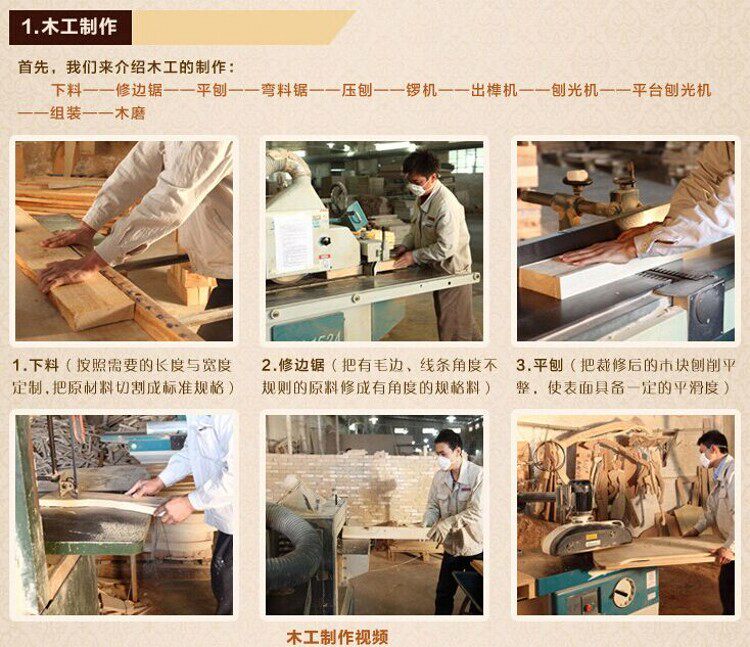 1.木工制作

首先，我们来介绍木工的制作：

下料——修边锯——平刨——弯料锯——压刨——锣机——出榫机——刨光机——平台刨光机——组装——木磨

1.下料（按照需要的长度与宽度定制，把原材料切割成标准规格）

2.修边锯（把有毛边、线条角度不规则的原料修成有角度的规格料）

3.平刨（把裁修后的木块刨削平整，使表面具备一定的平滑度）

木工制作视频