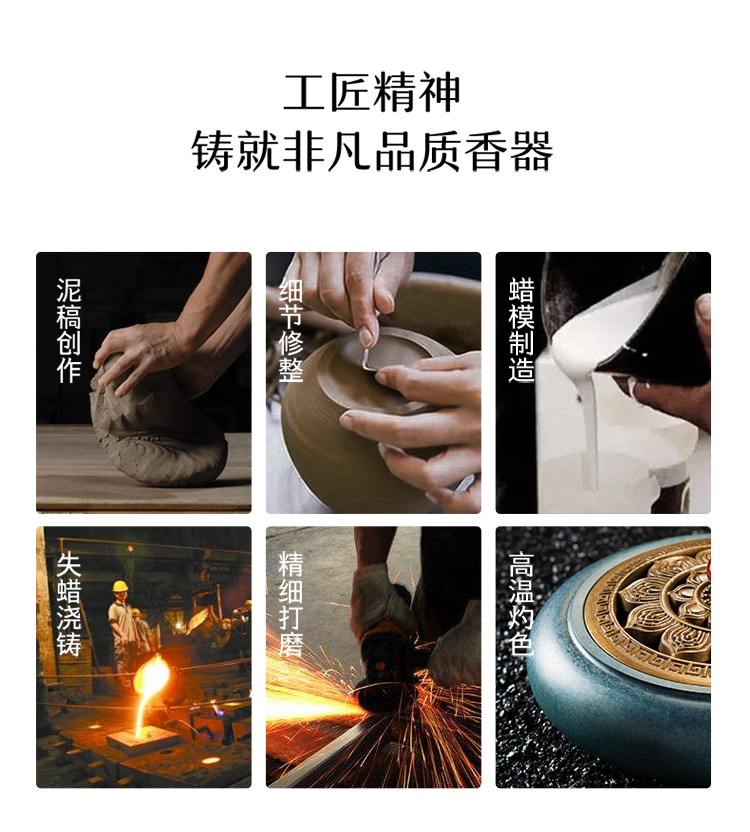 工匠精神
铸就非凡品质香器

泥稿创作

细节修整

蜡模制造

失蜡浇铸

精细打磨

高温灼色