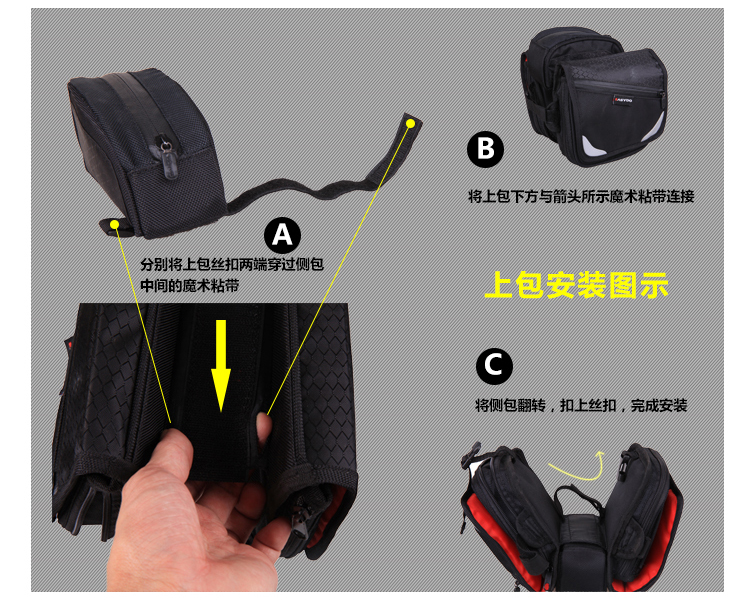 A

分别将上包丝扣两端穿过侧包中间的魔术粘带

B

将上包下方与箭头所示魔术粘带连接

上包安装图示

C

将侧包翻转，扣上丝扣，完成安装