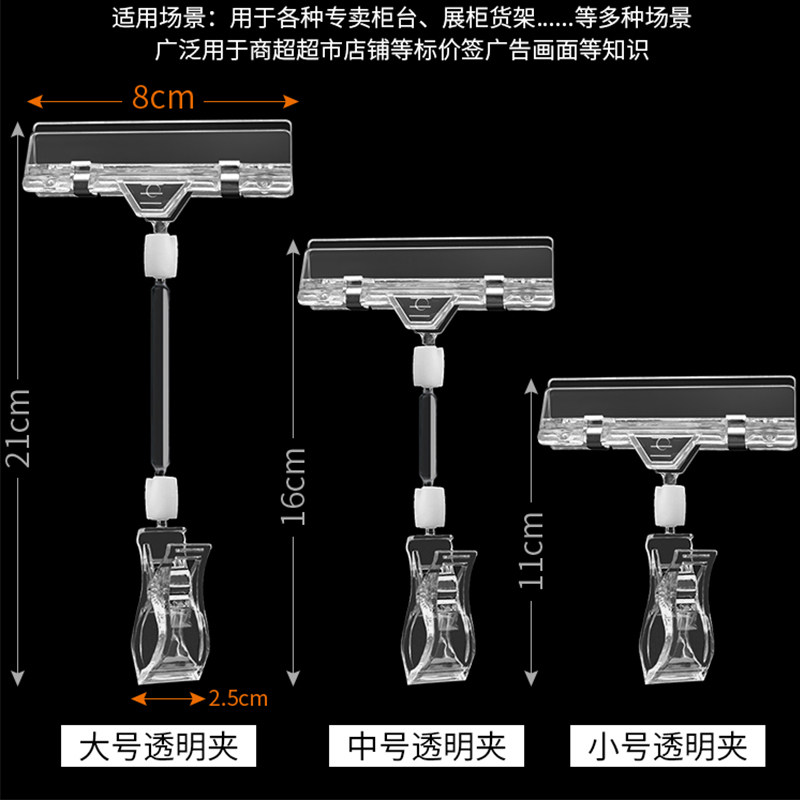 适用场景：用于各种专卖柜台、展柜货架......等多种场景
广泛用于商超超市店铺等标价签广告画面等知识

8cm

21cm

16cm

11cm

2.5cm

大号透明夹

中号透明夹

小号透明夹