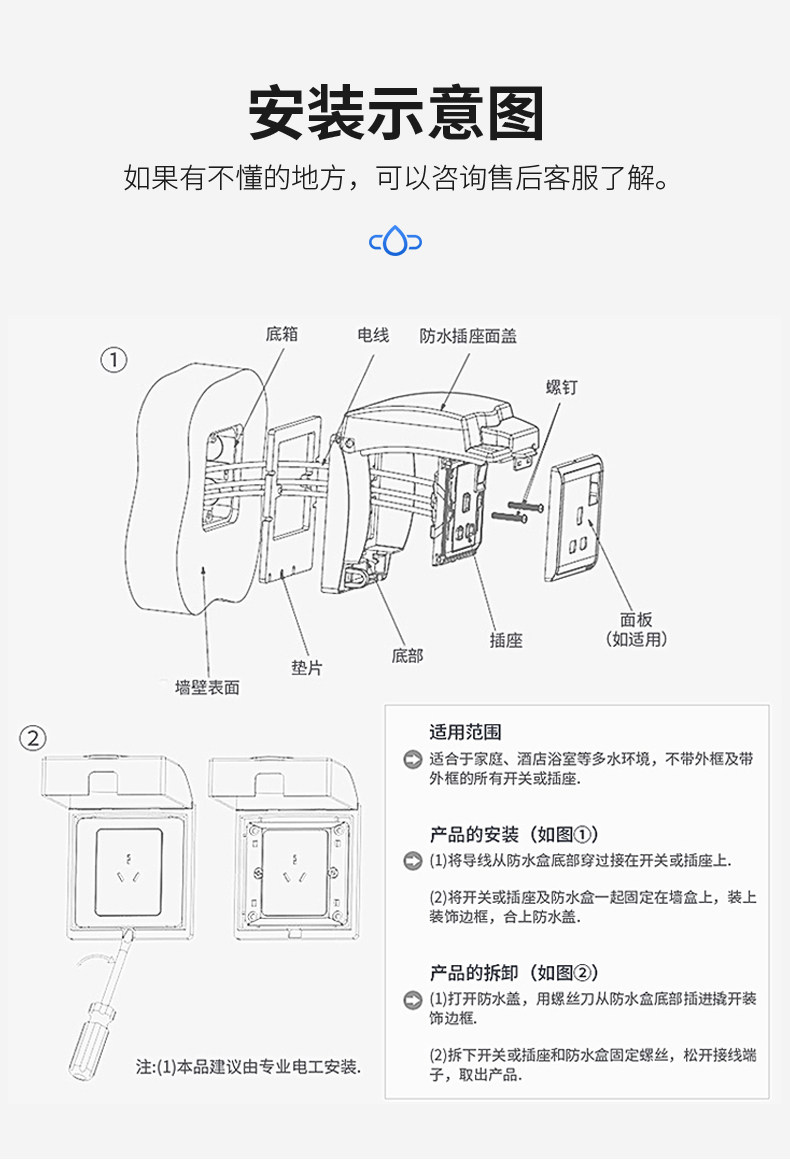 安装示意图

如果有不懂的地方，可以咨询售后客服了解。

①

底箱

电线

防水插座面盖

螺钉

面板
(如适用)

插座

底部

垫片

墙壁表面

②

注:(1)本品建议由专业电工安装.

适用范围

适合于家庭、酒店浴室等多水环境，不带外框及带外框的所有开关或插座.

产品的安装（如图①）

(1)将导线从防水盒底部穿过接在开关或插座上.

(2)将开关或插座及防水盒一起固定在墙盒上，装上装饰边框，合上防水盖.

产品的拆卸（如图②）

(1)打开防水盖，用螺丝刀从防水盒底部插进撬开装饰边框.

(2)拆下开关或插座和防水盒固定螺丝，松开接线端子，取出产品.