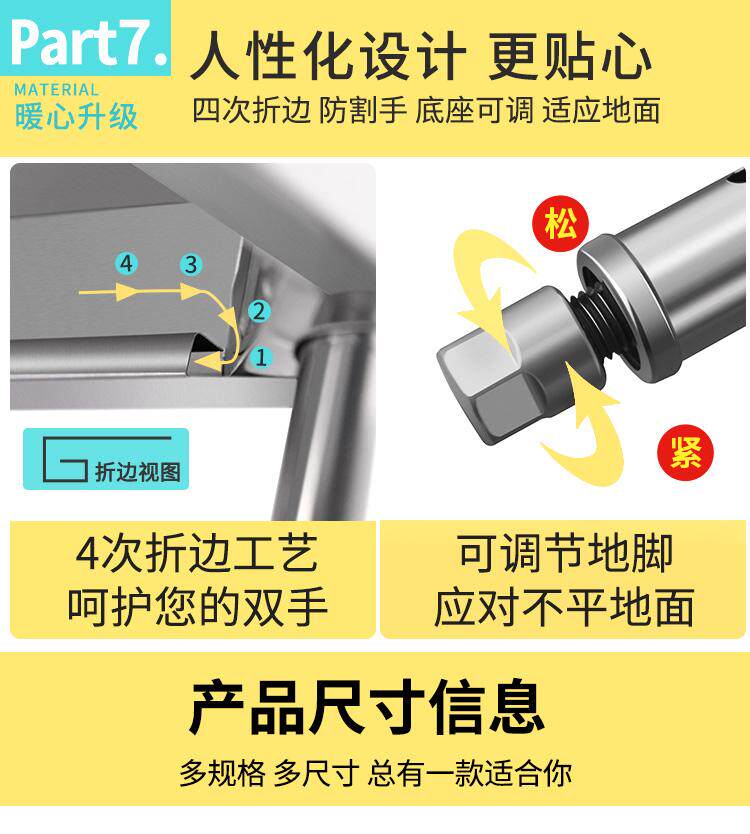 Part7.
MATERIAL
暖心升级

人性化设计 更贴心
四次折边 防割手 底座可调 适应地面

4
3
2
1

折边视图

松
紧

4次折边工艺
呵护您的双手

可调节地脚
应对不平地面

产品尺寸信息
多规格 多尺寸 总有一款适合你