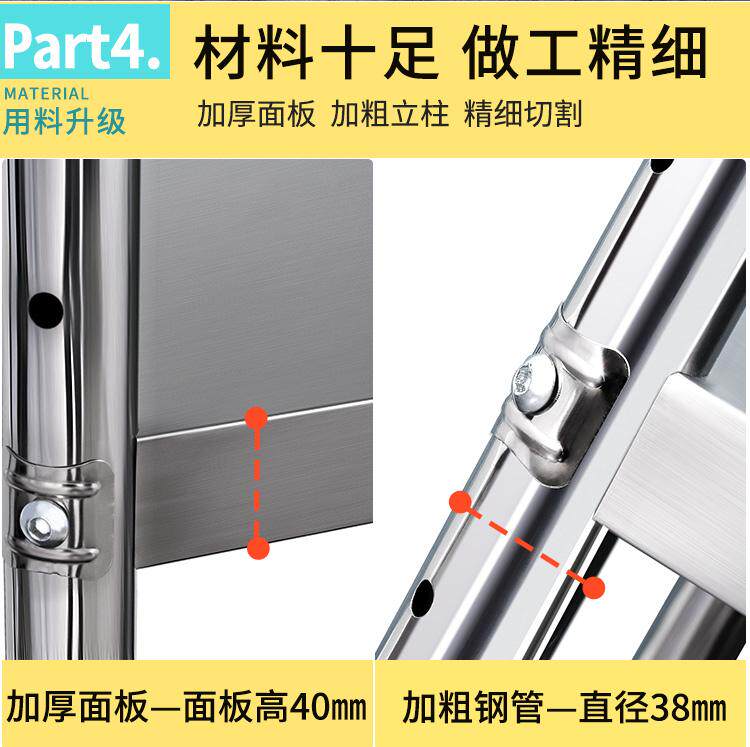 Part4.
MATERIAL
用料升级

材料十足 做工精细
加厚面板 加粗立柱 精细切割

加厚面板—面板高40㎜

加粗钢管—直径38㎜