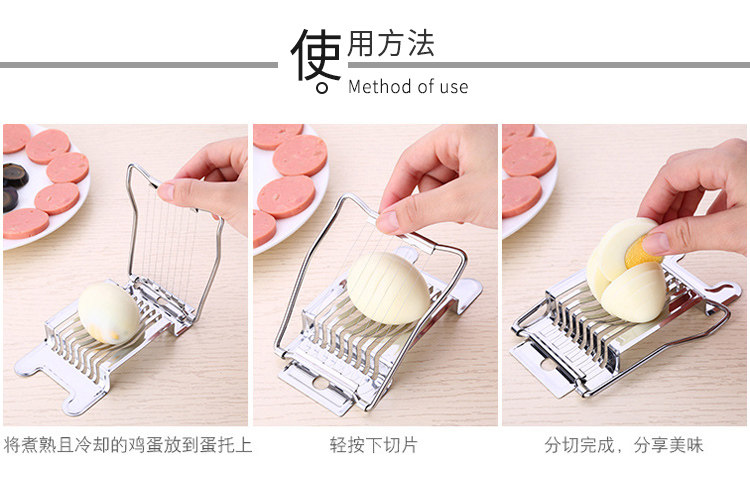 使用方法
Method of use

将煮熟且冷却的鸡蛋放到蛋托上

轻按下切片

分切完成，分享美味