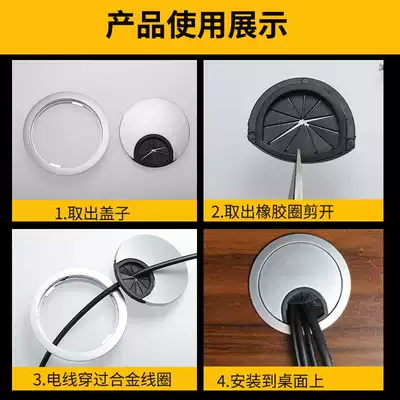 产品使用展示

1.取出盖子

2.取出橡胶圈剪开

3.电线穿过合金线圈

4.安装到桌面上