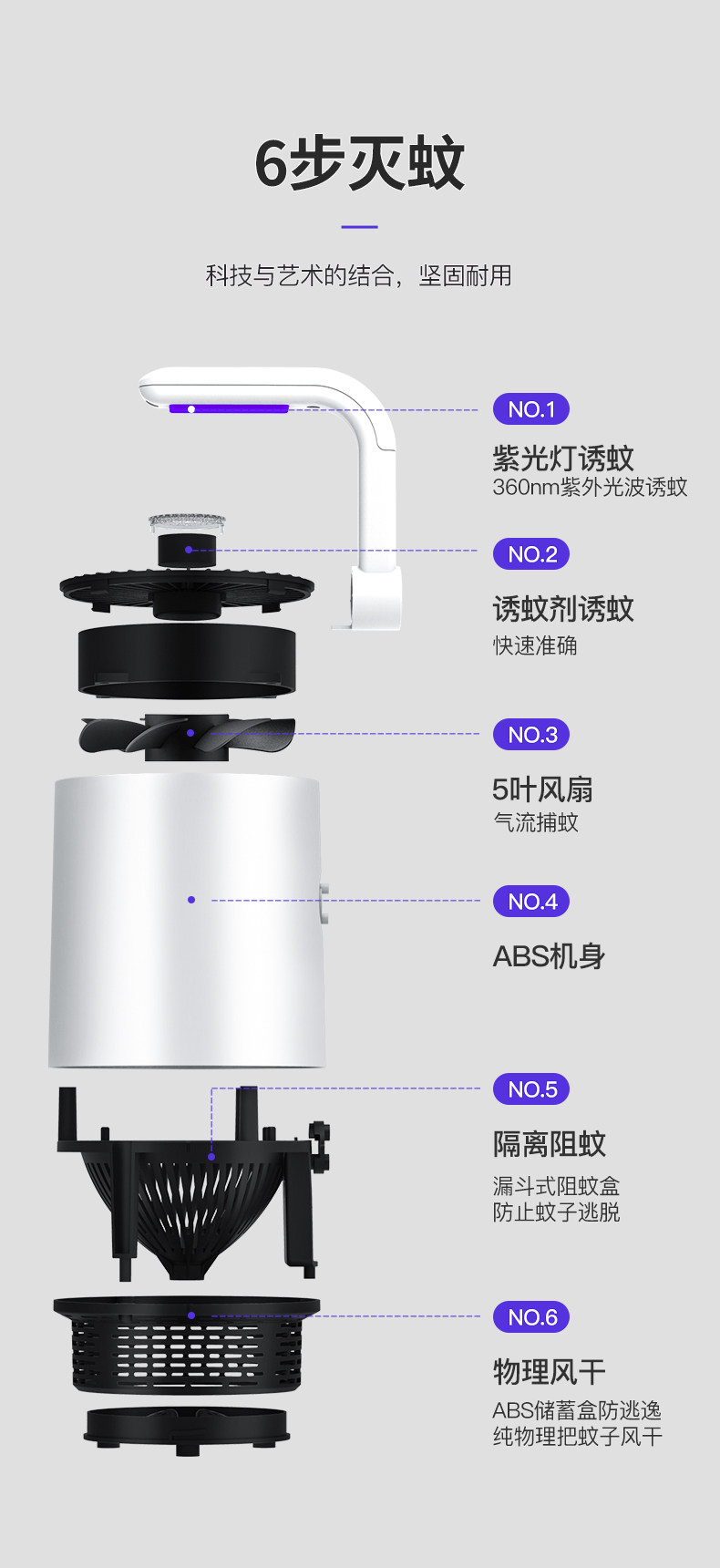 6步灭蚊

科技与艺术的结合，坚固耐用

NO.1
紫光灯诱蚊
360nm紫外光波诱蚊

NO.2
诱蚊剂诱蚊
快速准确

NO.3
5叶风扇
气流捕蚊

NO.4
ABS机身

NO.5
隔离阻蚊
漏斗式阻蚊盒
防止蚊子逃脱

NO.6
物理风干
ABS储蓄盒防逃逸
纯物理把蚊子风干