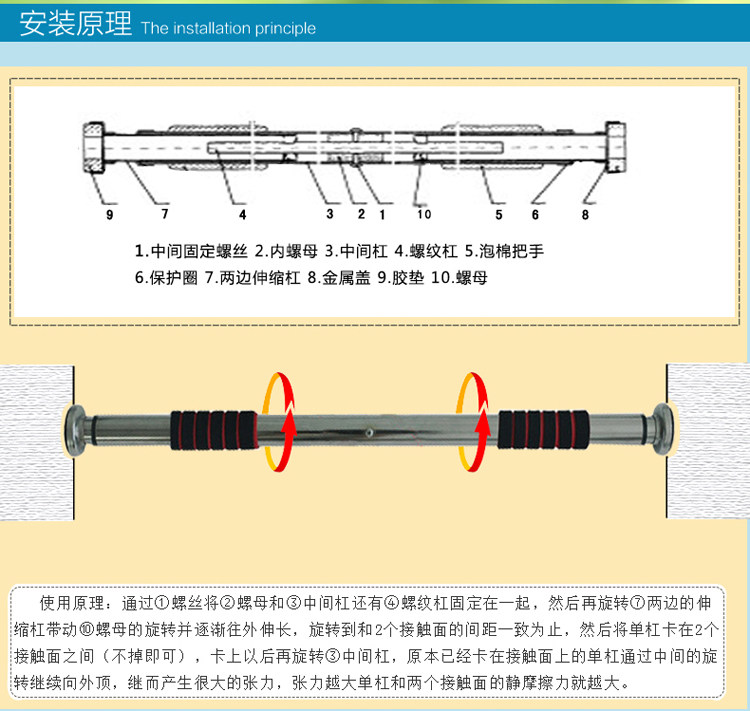 安装原理 The installation principle

9 7 4 3 2 1 10 5 6 8

1.中间固定螺丝 2.内螺母 3.中间杠 4.螺纹杠 5.泡棉把手
6.保护圈 7.两边伸缩杠 8.金属盖 9.胶垫 10.螺母

使用原理：通过①螺丝将②螺母和③中间杠还有④螺纹杠固定在一起，然后再旋转⑦两边的伸缩杠带动⑩螺母的旋转并逐渐往外伸长，旋转到和2个接触面的间距一致为止，然后将单杠卡在2个接触面之间（不掉即可），卡上以后再旋转③中间杠，原本已经卡在接触面上的单杠通过中间的旋转继续向外顶，继而产生很大的张力，张力越大单杠和两个接触面的静摩擦力就越大。