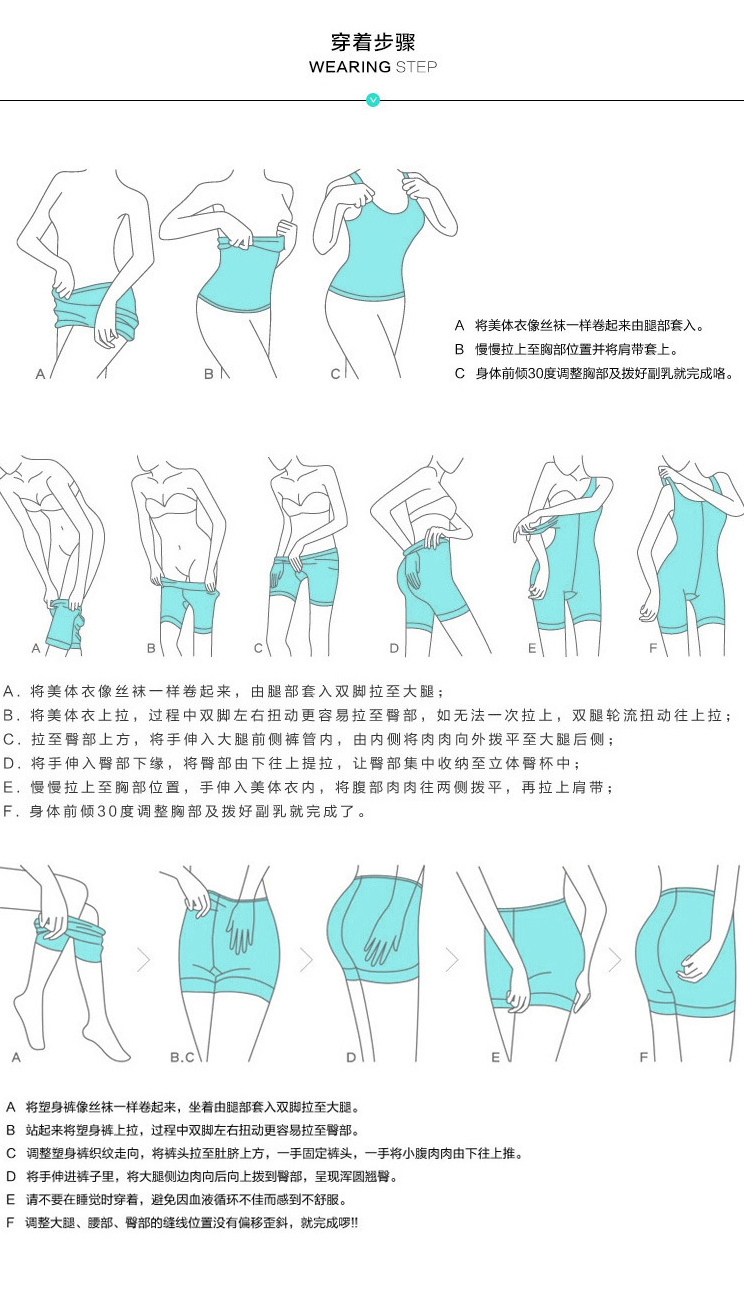 穿着步骤
WEARING STEP

A B C

A 将美体衣像丝袜一样卷起来由腿部套入。
B 慢慢拉上至胸部位置并将肩带套上。
C 身体前倾30度调整胸部及拨好副乳就完成咯。

A B C D E F

A. 将美体衣像丝袜一样卷起来，由腿部套入双脚拉至大腿；
B. 将美体衣上拉，过程中双脚左右扭动更容易拉至臀部，如无法一次拉上，双腿轮流扭动往上拉；
C. 拉至臀部上方，将手伸入大腿前侧裤管内，由内侧将肉肉向外拨平至大腿后侧；
D. 将手伸入臀部下缘，将臀部由下往上提拉，让臀部集中收纳至立体臀杯中；
E. 慢慢拉上至胸部位置，手伸入美体衣内，将腹部肉肉往两侧拨平，再拉上肩带；
F. 身体前倾30度调整胸部及拨好副乳就完成了。

A B.C D E F

A 将塑身裤像丝袜一样卷起来，坐着由腿部套入双脚拉至大腿。
B 站起来将塑身裤上拉，过程中双脚左右扭动更容易拉至臀部。
C 调整塑身裤织纹走向，将裤头拉至肚脐上方，一手固定裤头，一手将小腹肉肉由下往上推。
D 将手伸进裤子里，将大腿侧边肉向后向上拨到臀部，呈现浑圆翘臀。
E 请不要在睡觉时穿着，避免因血液循环不佳而感到不舒服。
F 调整大腿、腰部、臀部的缝线位置没有偏移歪斜，就完成啰!!