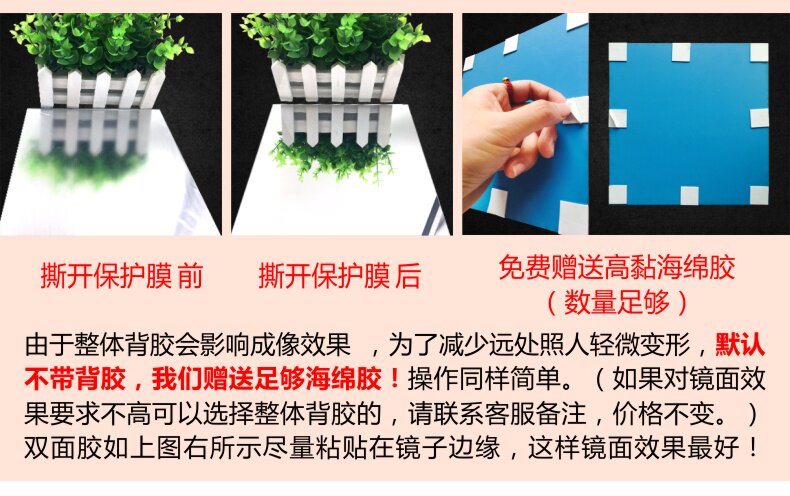 撕开保护膜 前

撕开保护膜 后

免费赠送高黏海绵胶
（数量足够）

由于整体背胶会影响成像效果 ，为了减少远处照人轻微变形，默认不带背胶，我们赠送足够海绵胶！操作同样简单。（如果对镜面效果要求不高可以选择整体背胶的，请联系客服备注，价格不变。）双面胶如上图右所示尽量粘贴在镜子边缘，这样镜面效果最好！