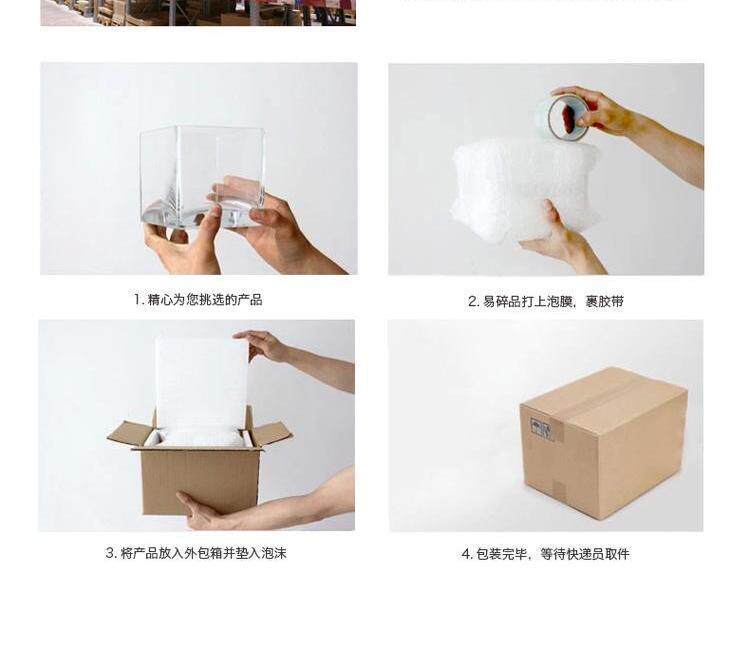 1. 精心为您挑选的产品

2. 易碎品打上泡膜，裹胶带

3. 将产品放入外包箱并垫入泡沫

4. 包装完毕，等待快递员取件