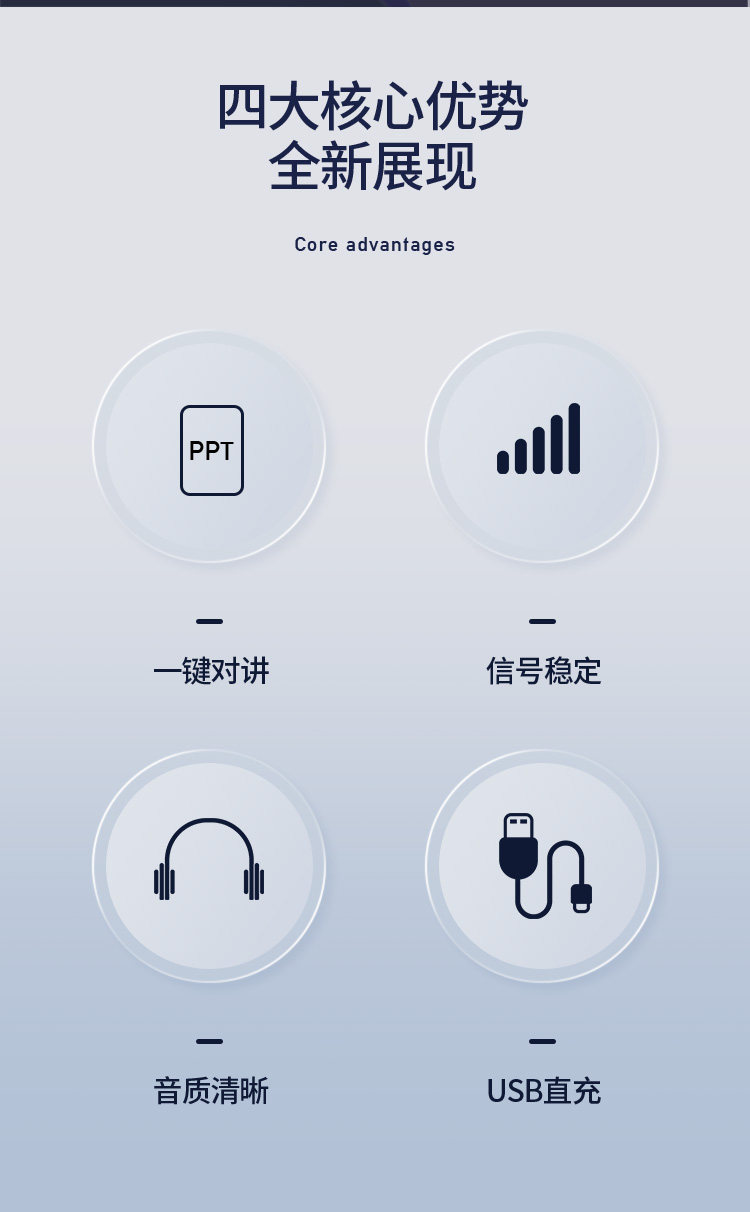 四大核心优势
全新展现

Core advantages

PPT

一键对讲

信号稳定

音质清晰

USB直充