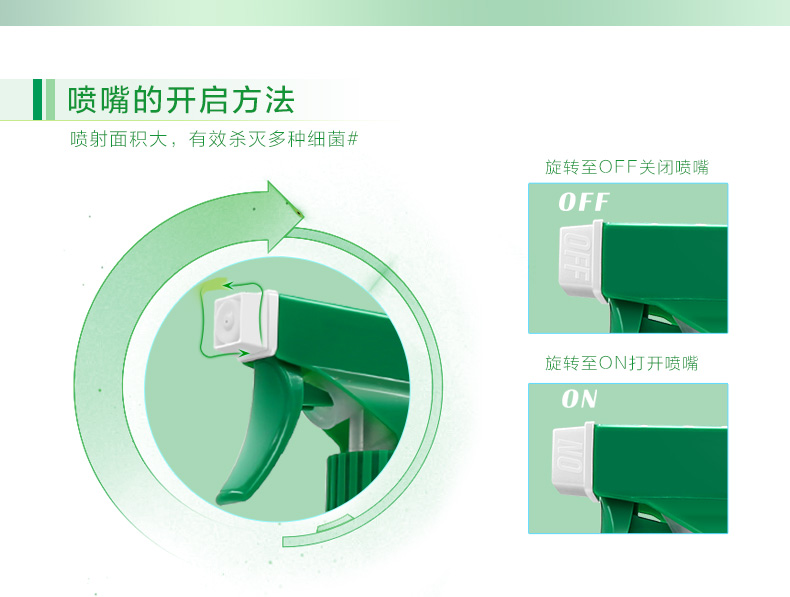 喷嘴的开启方法

喷射面积大，有效杀灭多种细菌#

旋转至OFF关闭喷嘴

OFF

OFF

旋转至ON打开喷嘴

ON

ON