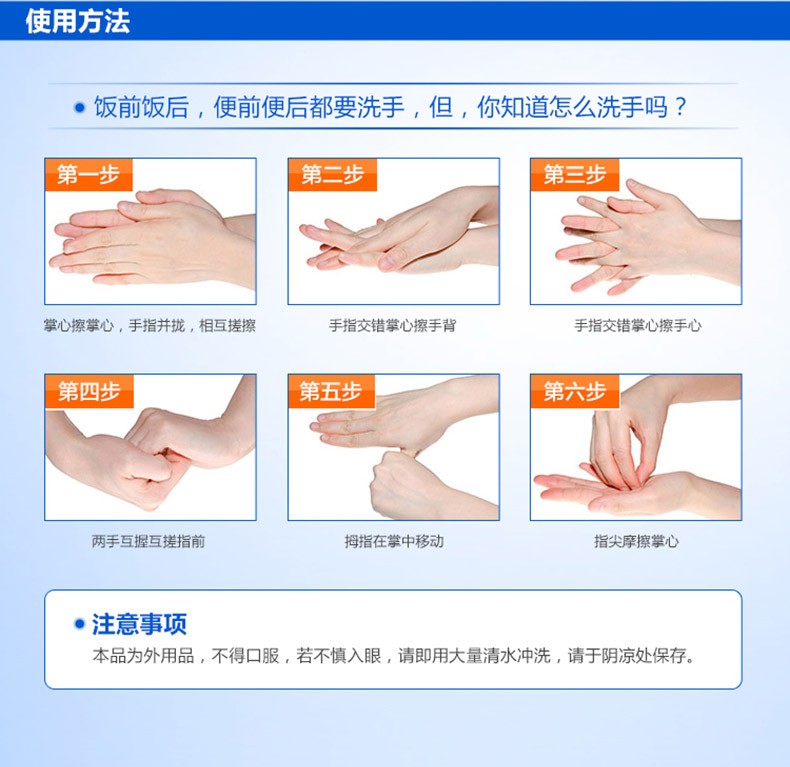 使用方法

饭前饭后，便前便后都要洗手，但，你知道怎么洗手吗？

第一步
掌心擦掌心，手指并拢，相互搓擦

第二步
手指交错掌心擦手背

第三步
手指交错掌心擦手心

第四步
两手互握互搓指前

第五步
拇指在掌中移动

第六步
指尖摩擦掌心

注意事项
本品为外用品，不得口服，若不慎入眼，请即用大量清水冲洗，请于阴凉处保存。