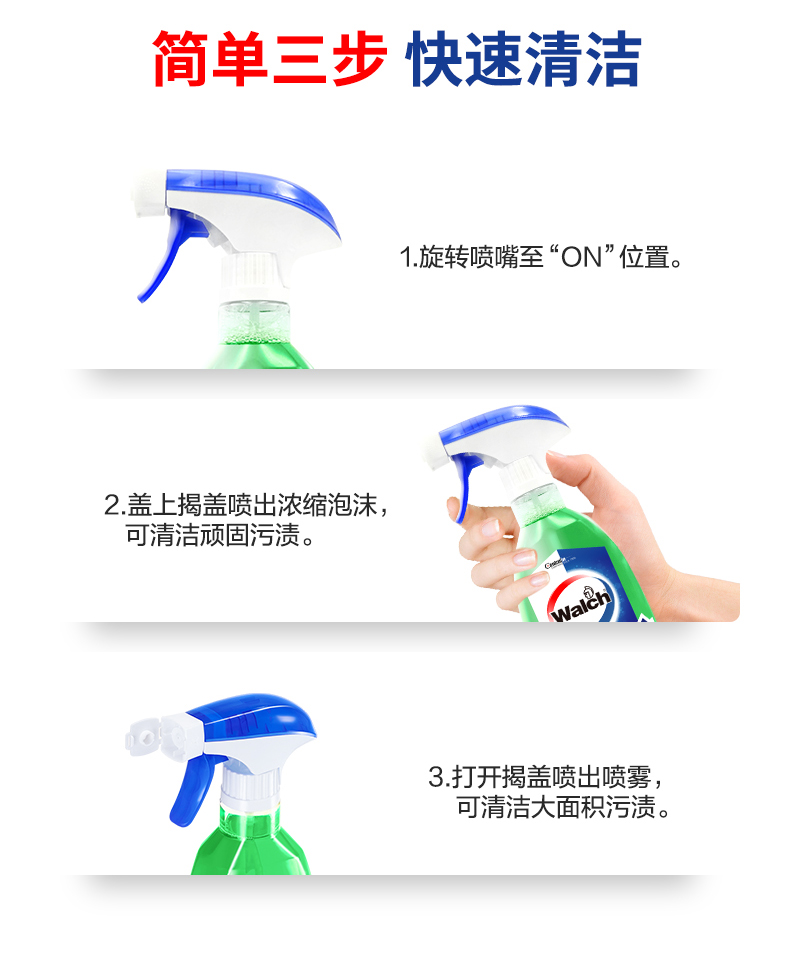 简单三步 快速清洁

1.旋转喷嘴至“ON”位置。

2.盖上揭盖喷出浓缩泡沫，可清洁顽固污渍。

Walch

3.打开揭盖喷出喷雾，可清洁大面积污渍。