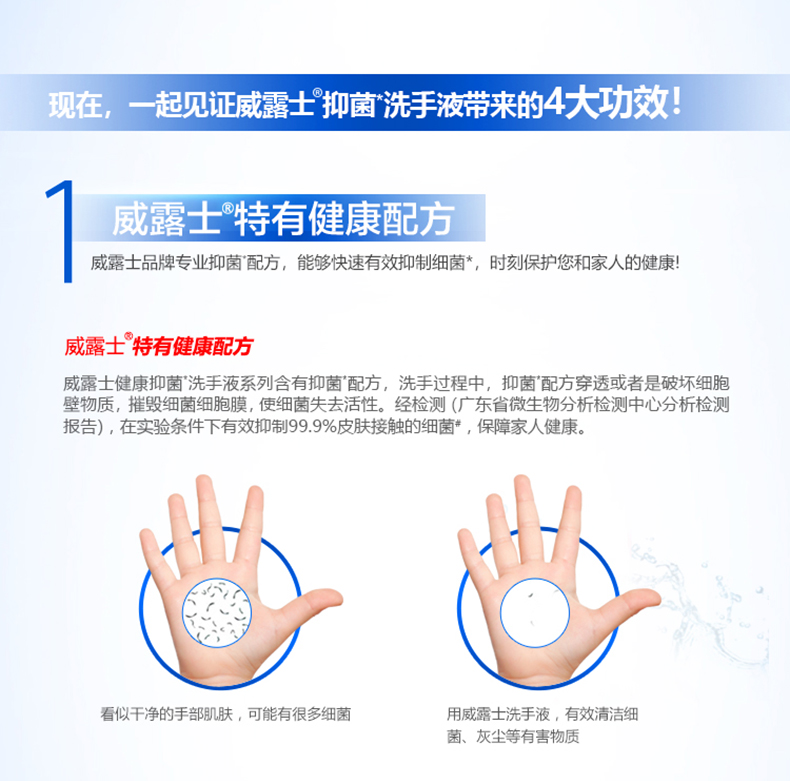 现在，一起见证威露士®抑菌*洗手液带来的4大功效！

1

威露士®特有健康配方

威露士品牌专业抑菌*配方，能够快速有效抑制细菌*，时刻保护您和家人的健康！

威露士®特有健康配方

威露士健康抑菌*洗手液系列含有抑菌*配方，洗手过程中，抑菌*配方穿透或者是破坏细胞壁物质，摧毁细菌细胞膜，使细菌失去活性。经检测（广东省微生物分析检测中心分析检测报告），在实验条件下有效抑制99.9%皮肤接触的细菌#，保障家人健康。

看似干净的手部肌肤，可能有很多细菌

用威露士洗手液，有效清洁细菌、灰尘等有害物质