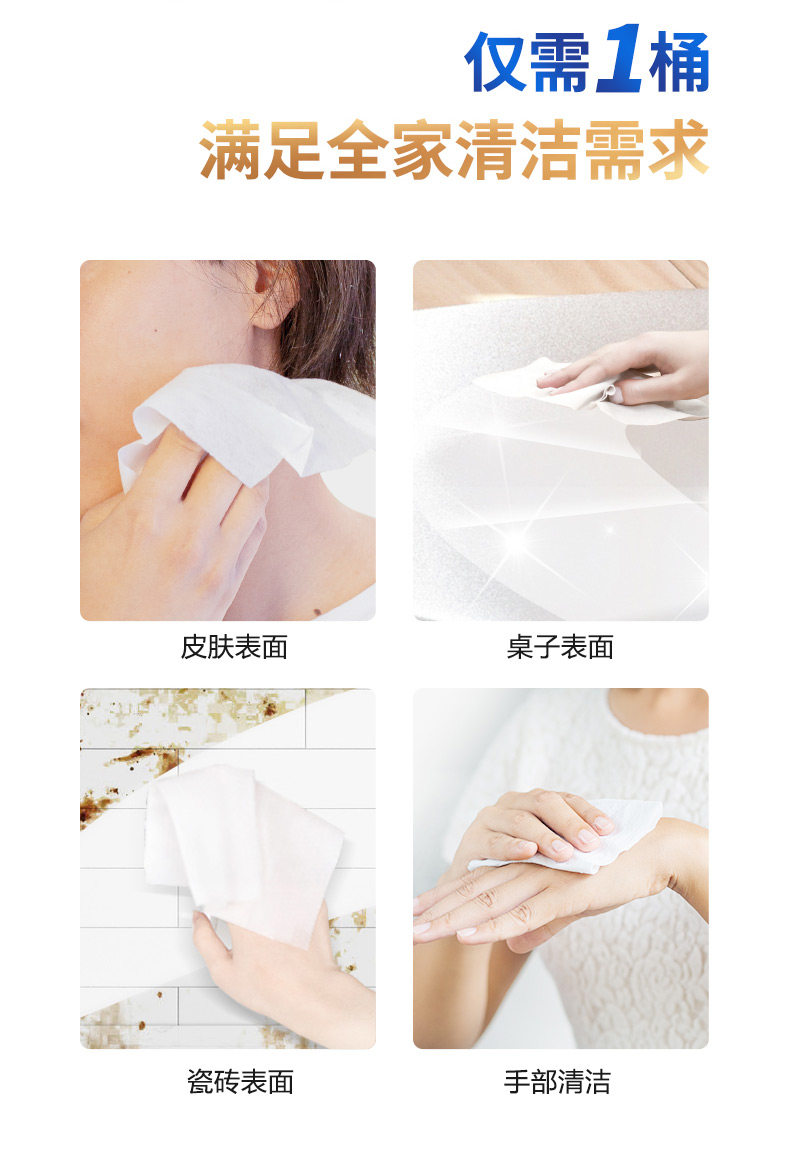 仅需1桶
满足全家清洁需求

皮肤表面

桌子表面

瓷砖表面

手部清洁