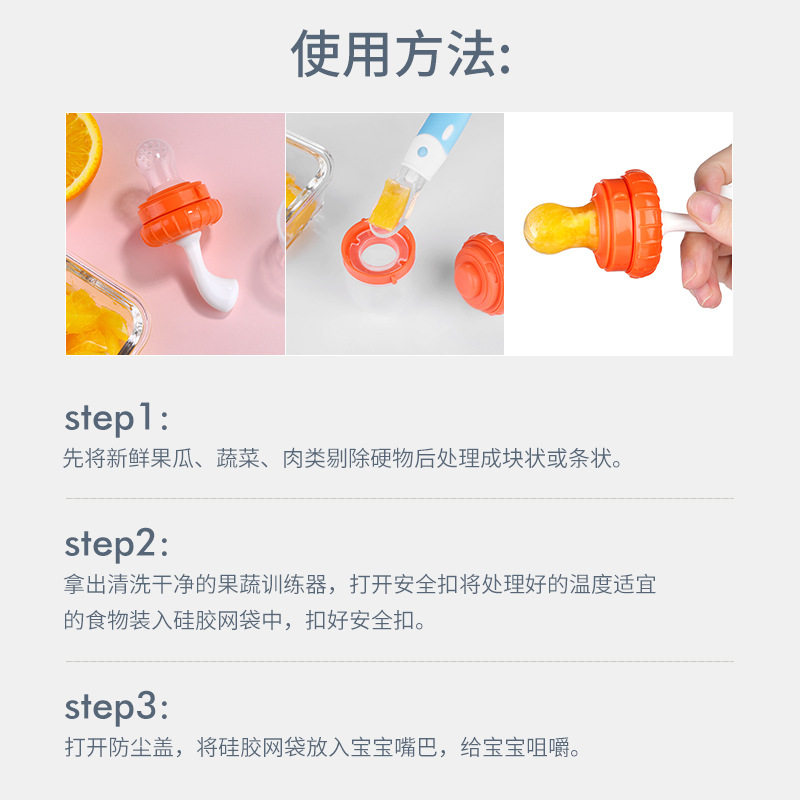 使用方法:

step1:
先将新鲜果瓜、蔬菜、肉类剔除硬物后处理成块状或条状。

step2:
拿出清洗干净的果蔬训练器，打开安全扣将处理好的温度适宜的食物装入硅胶网袋中，扣好安全扣。

step3:
打开防尘盖，将硅胶网袋放入宝宝嘴巴，给宝宝咀嚼。