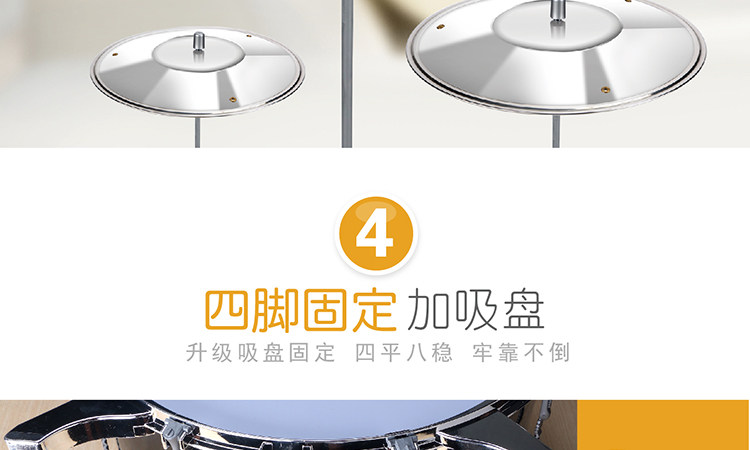 4

四脚固定加吸盘

升级吸盘固定 四平八稳 牢靠不倒