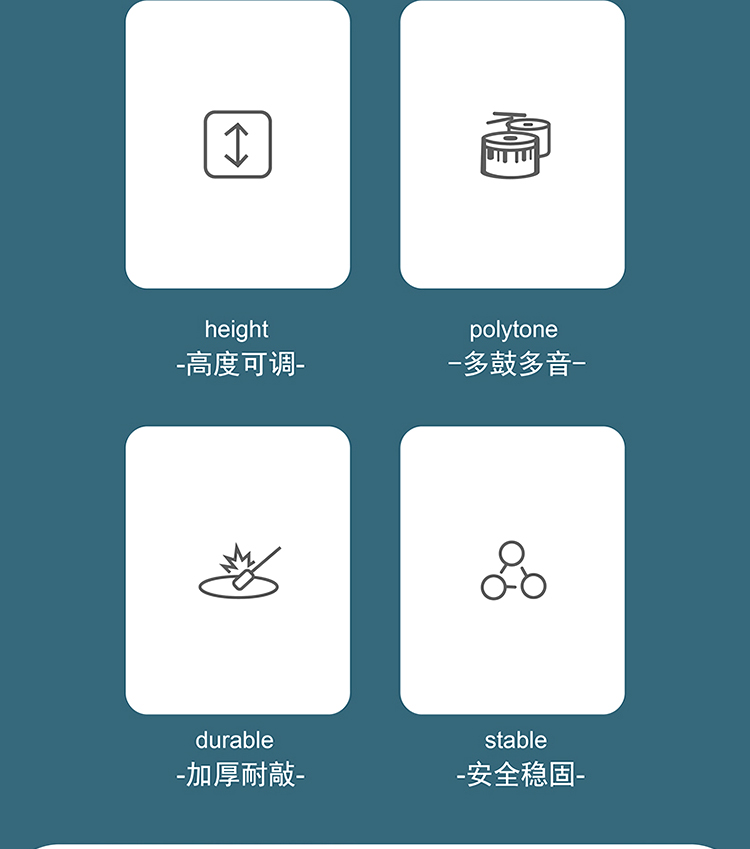 height
-高度可调-

polytone
-多鼓多音-

durable
-加厚耐敲-

stable
-安全稳固-