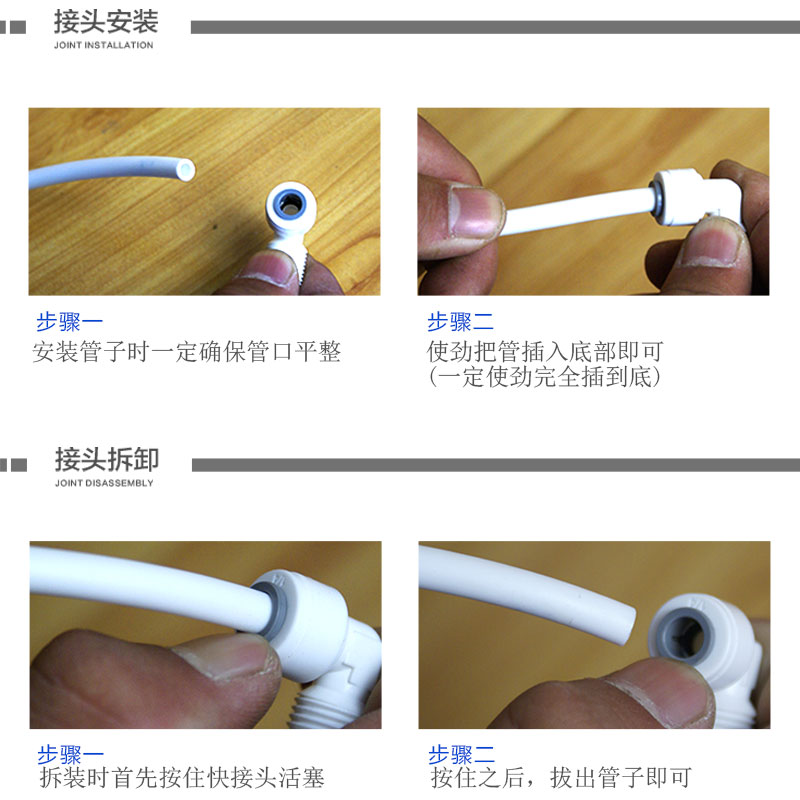 接头安装
JOINT INSTALLATION

步骤一
安装管子时一定确保管口平整

步骤二
使劲把管插入底部即可
(一定使劲完全插到底)

接头拆卸
JOINT DISASSEMBLY

步骤一
拆装时首先按住快接头活塞

步骤二
按住之后，拔出管子即可