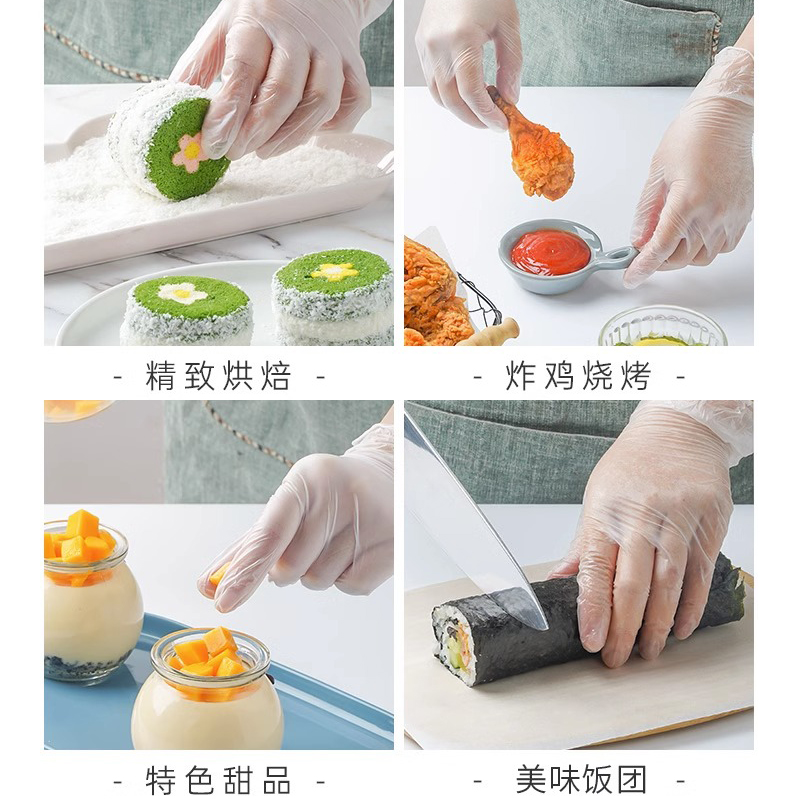 - 精致烘焙 -

- 炸鸡烧烤 -

- 特色甜品 -

- 美味饭团 -