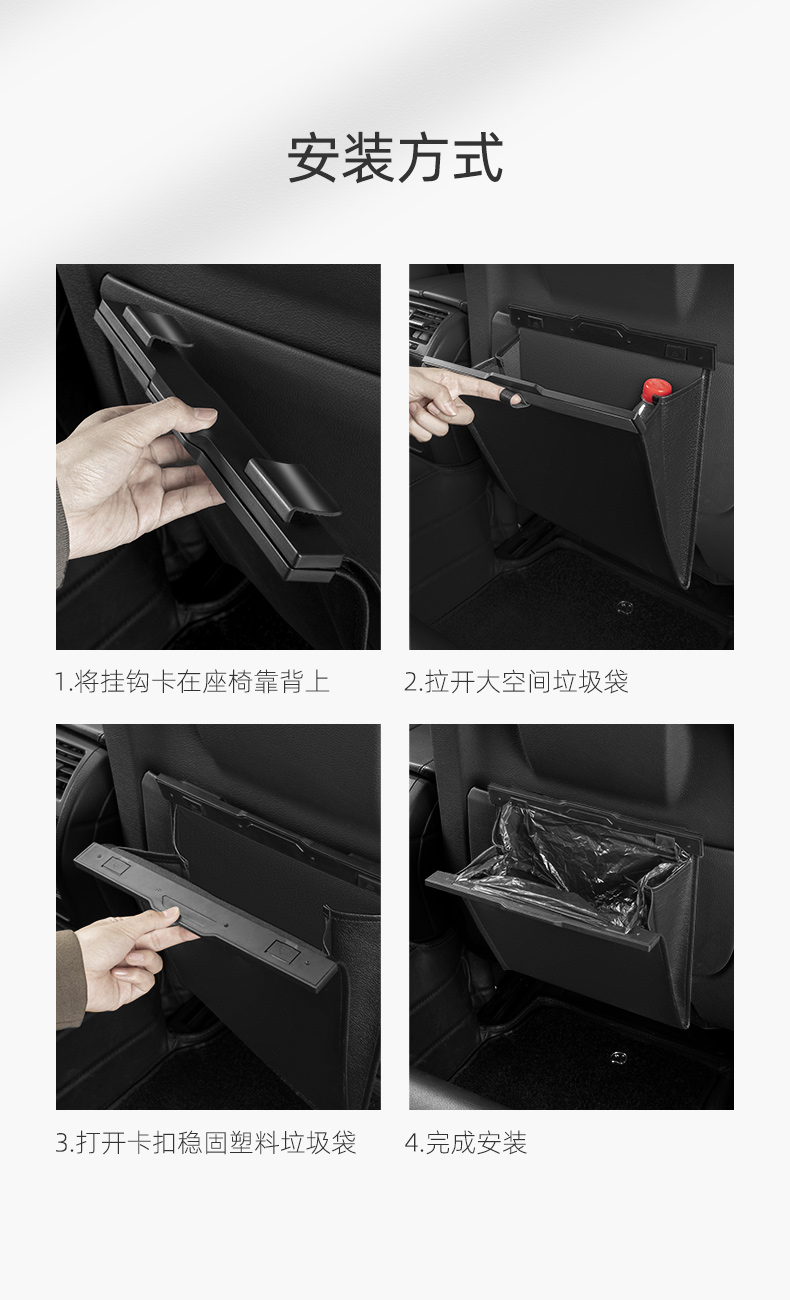 安装方式

1.将挂钩卡在座椅靠背上

2.拉开大空间垃圾袋

3.打开卡扣稳固塑料垃圾袋

4.完成安装