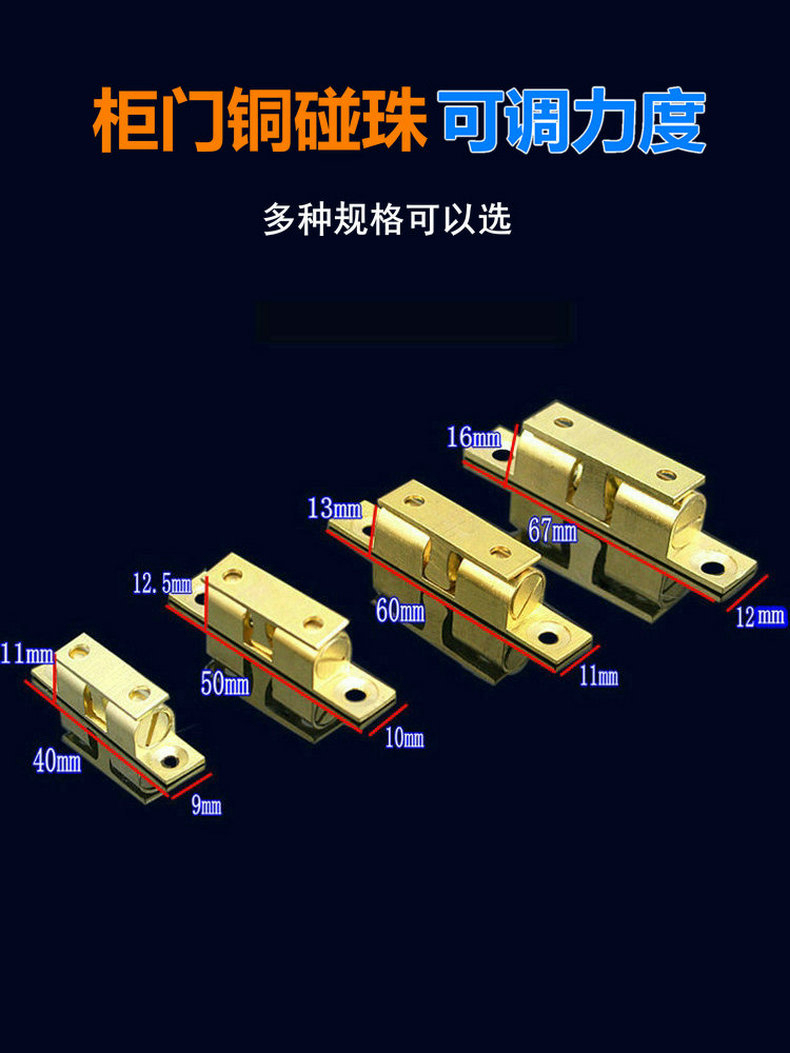 柜门铜碰珠 可调力度

多种规格可以选

16mm
67mm
12mm
13mm
60mm
11mm
12.5mm
50mm
10mm
11mm
40mm
9mm