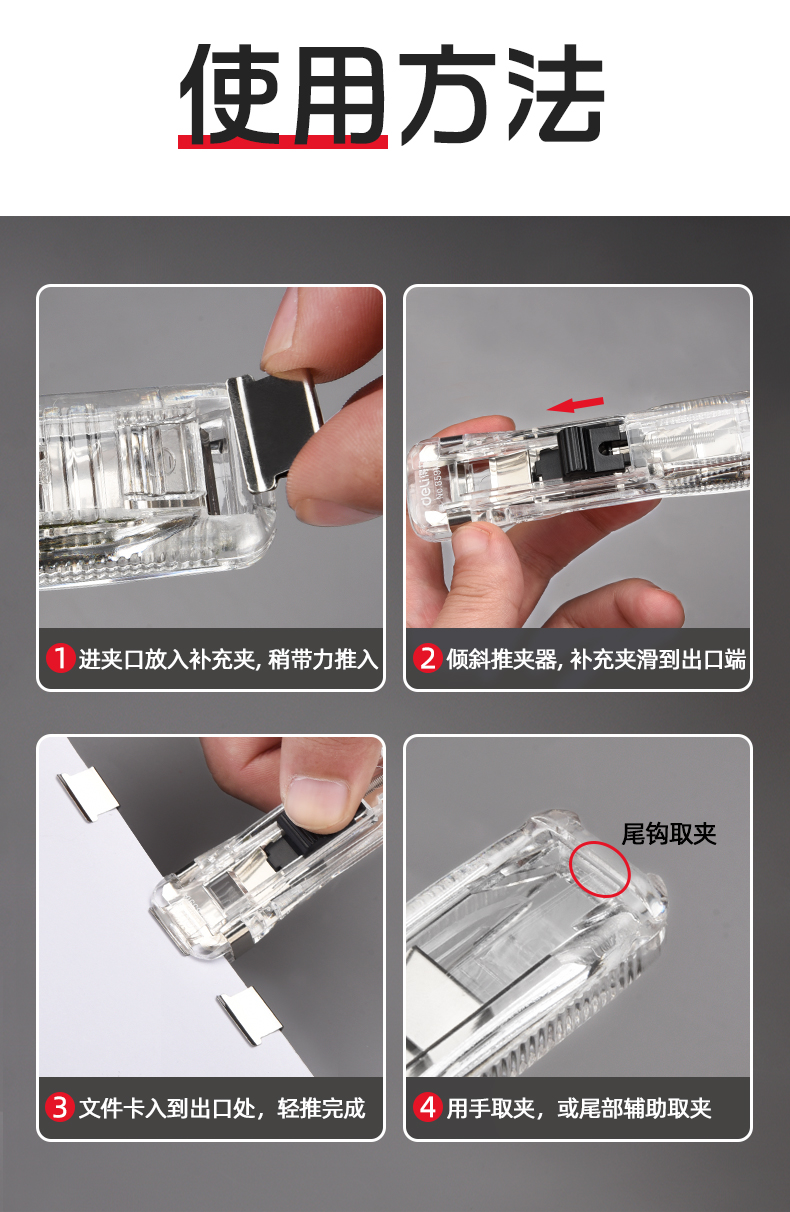 使用方法

1 进夹口放入补充夹, 稍带力推入

deli

2 倾斜推夹器, 补充夹滑到出口端

3 文件卡入到出口处，轻推完成

尾钩取夹

4 用手取夹，或尾部辅助取夹