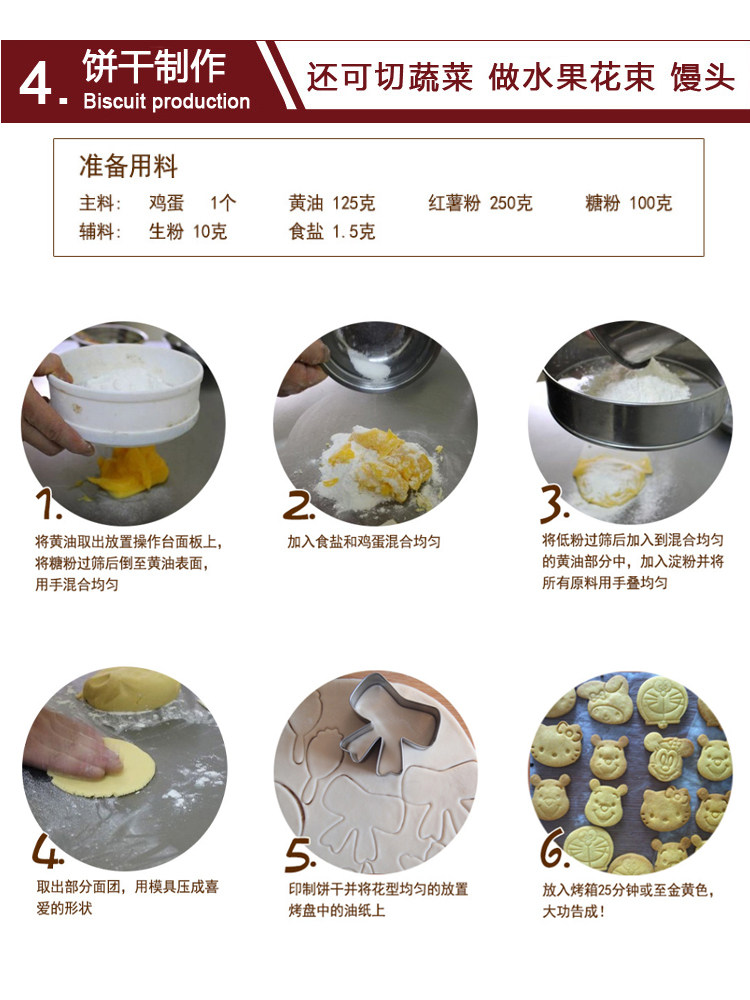 4. 饼干制作
Biscuit production

还可切蔬菜 做水果花束 馒头

准备用料
主料： 鸡蛋 1个 黄油 125克 红薯粉 250克 糖粉 100克
辅料： 生粉 10克 食盐 1.5克

1.
将黄油取出放置操作台面板上，将糖粉过筛后倒至黄油表面，用手混合均匀

2.
加入食盐和鸡蛋混合均匀

3.
将低粉过筛后加入到混合均匀的黄油部分中，加入淀粉并将所有原料用手叠均匀

4.
取出部分面团，用模具压成喜爱的形状

5.
印制饼干并将花型均匀的放置烤盘中的油纸上

6.
放入烤箱25分钟或至金黄色，大功告成！