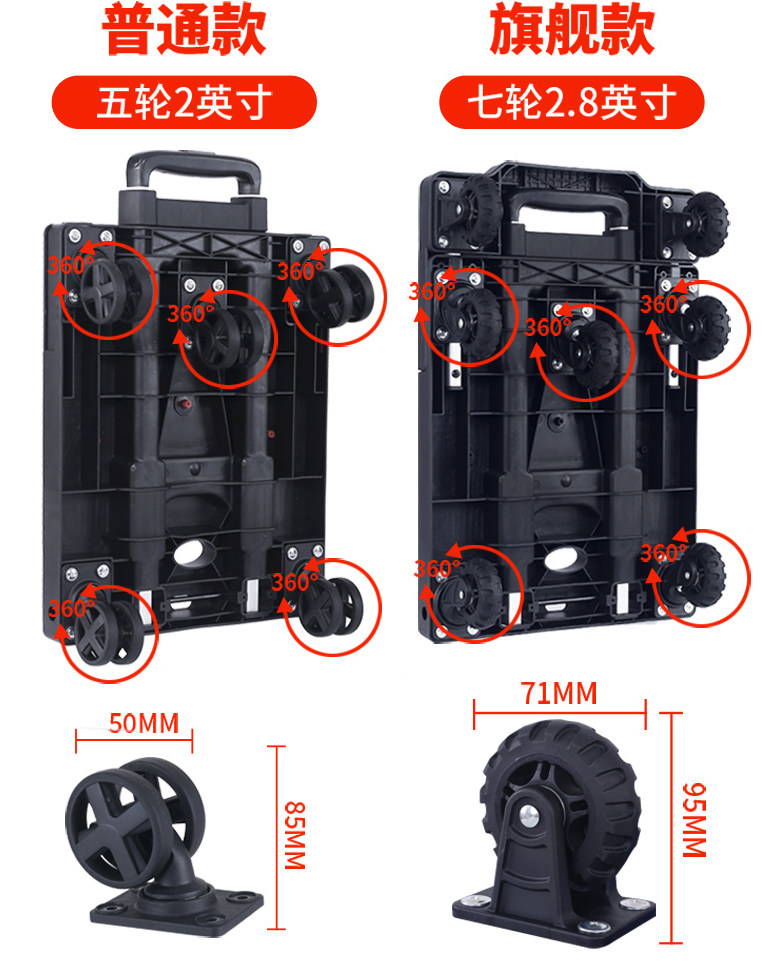 普通款

五轮2英寸

360°
360°
360°
360°
360°

50MM

85MM

旗舰款

七轮2.8英寸

360°
360°
360°
360°
360°

71MM

95MM