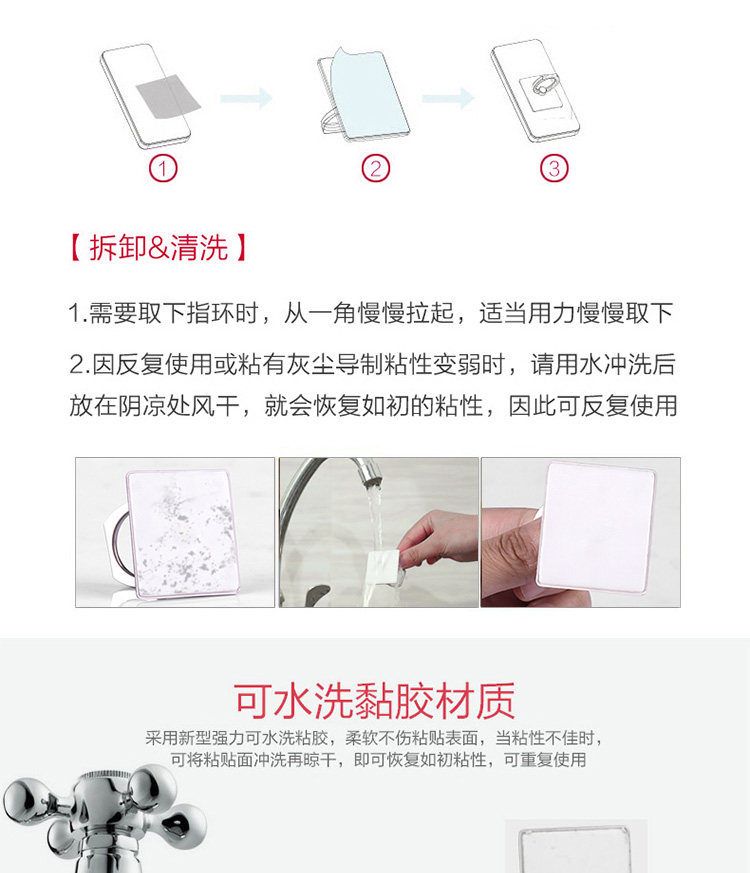 ①

②

③

【 拆卸&清洗 】

1.需要取下指环时，从一角慢慢拉起，适当用力慢慢取下

2.因反复使用或粘有灰尘导制粘性变弱时，请用水冲洗后放在阴凉处风干，就会恢复如初的粘性，因此可反复使用

可水洗黏胶材质

采用新型强力可水洗粘胶，柔软不伤粘贴表面，当粘性不佳时，可将粘贴面冲洗再晾干，即可恢复如初粘性，可重复使用