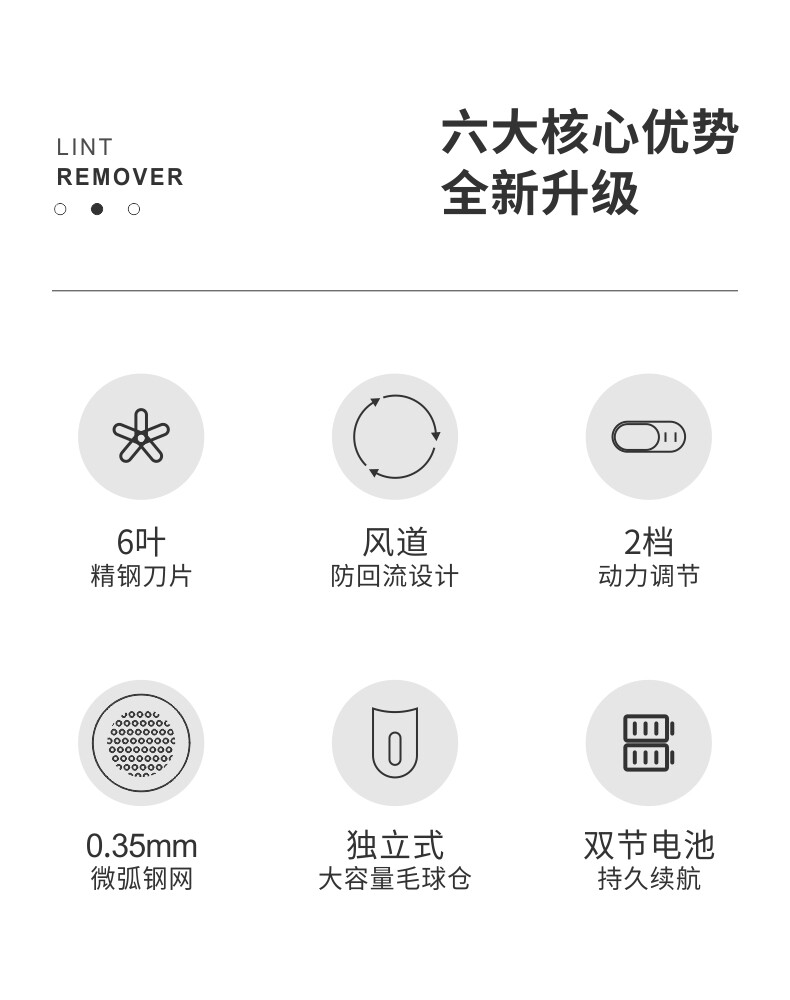 LINT
REMOVER

六大核心优势
全新升级

6叶
精钢刀片

风道
防回流设计

2档
动力调节

0.35mm
微弧钢网

独立式
大容量毛球仓

双节电池
持久续航