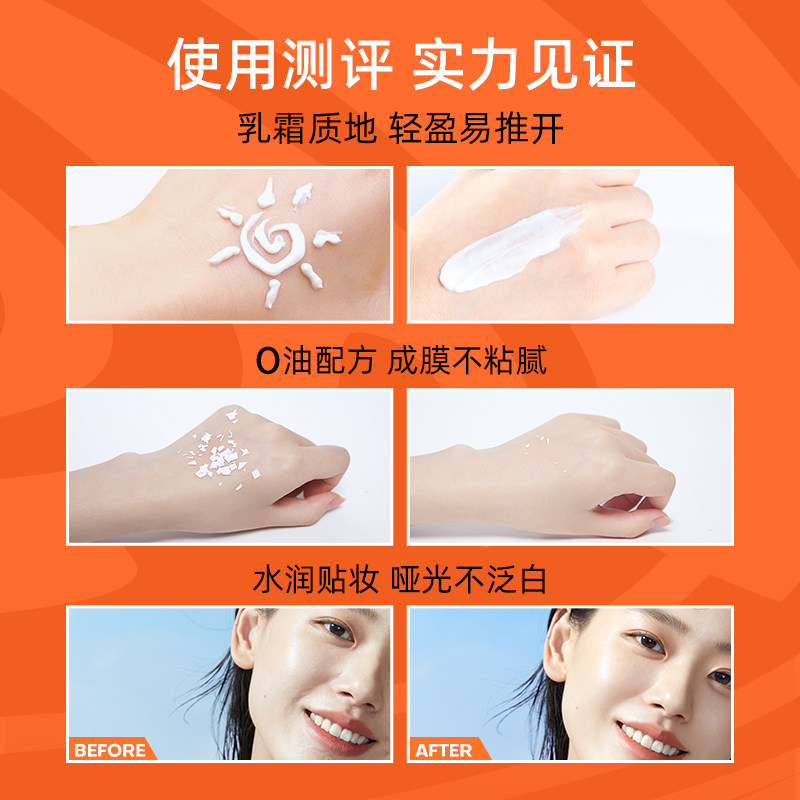 使用测评 实力见证

乳霜质地 轻盈易推开

0油配方 成膜不粘腻

水润贴妆 哑光不泛白

BEFORE

AFTER