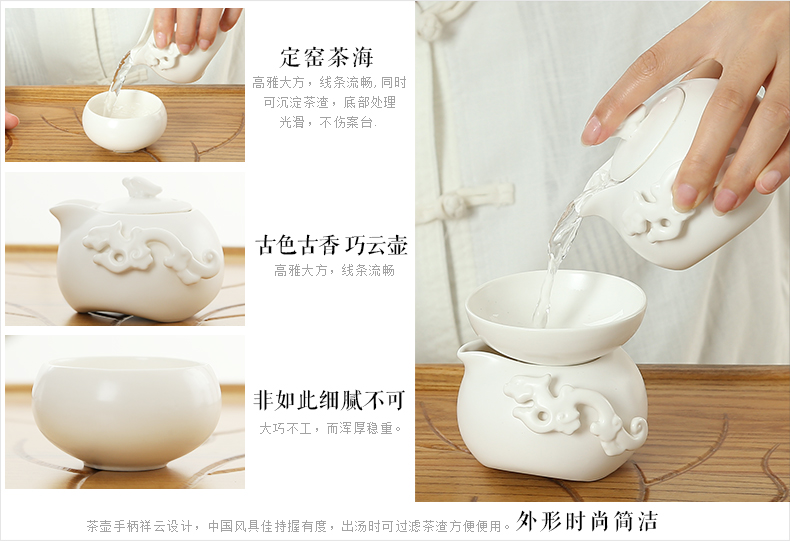 定窑茶海

高雅大方，线条流畅, 同时可沉淀茶渣，底部处理光滑，不伤案台.

古色古香 巧云壶

高雅大方，线条流畅

非如此细腻不可

大巧不工，而浑厚稳重。

茶壶手柄祥云设计，中国风具佳持握有度，出汤时可过滤茶渣方便使用。外形时尚简洁