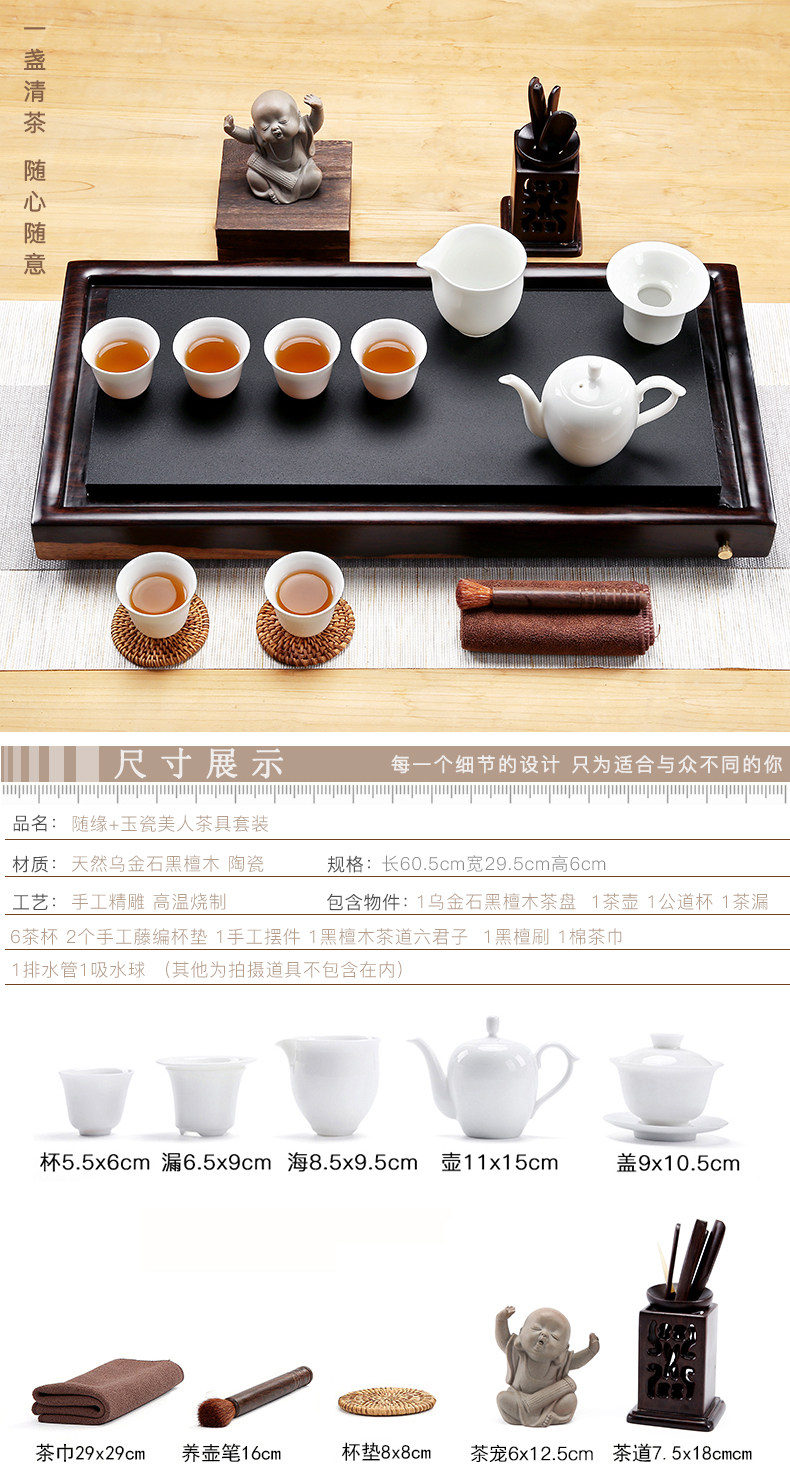 一盏清茶 随心随意

尺寸展示

每一个细节的设计 只为适合与众不同的你

品名：随缘+玉瓷美人茶具套装

材质：天然乌金石黑檀木 陶瓷

规格：长60.5cm宽29.5cm高6cm

工艺：手工精雕 高温烧制

包含物件：1乌金石黑檀木茶盘 1茶壶 1公道杯 1茶漏 6茶杯 2个手工藤编杯垫 1手工摆件 1黑檀木茶道六君子 1黑檀刷 1棉茶巾 1排水管1吸水球 （其他为拍摄道具不包含在内）

杯5.5x6cm 漏6.5x9cm 海8.5x9.5cm 壶11x15cm 盖9x10.5cm

茶巾29x29cm 养壶笔16cm 杯垫8x8cm 茶宠6x12.5cm 茶道7.5x18cmcm