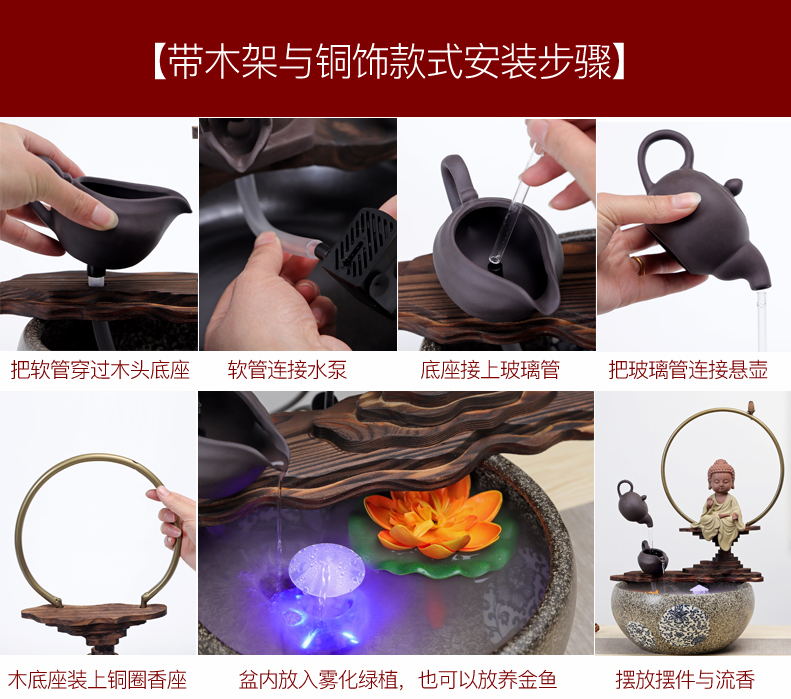 【带木架与铜饰款式安装步骤】

把软管穿过木头底座

软管连接水泵

底座接上玻璃管

把玻璃管连接悬壶

木底座装上铜圈香座

盆内放入雾化绿植，也可以放养金鱼

摆放摆件与流香